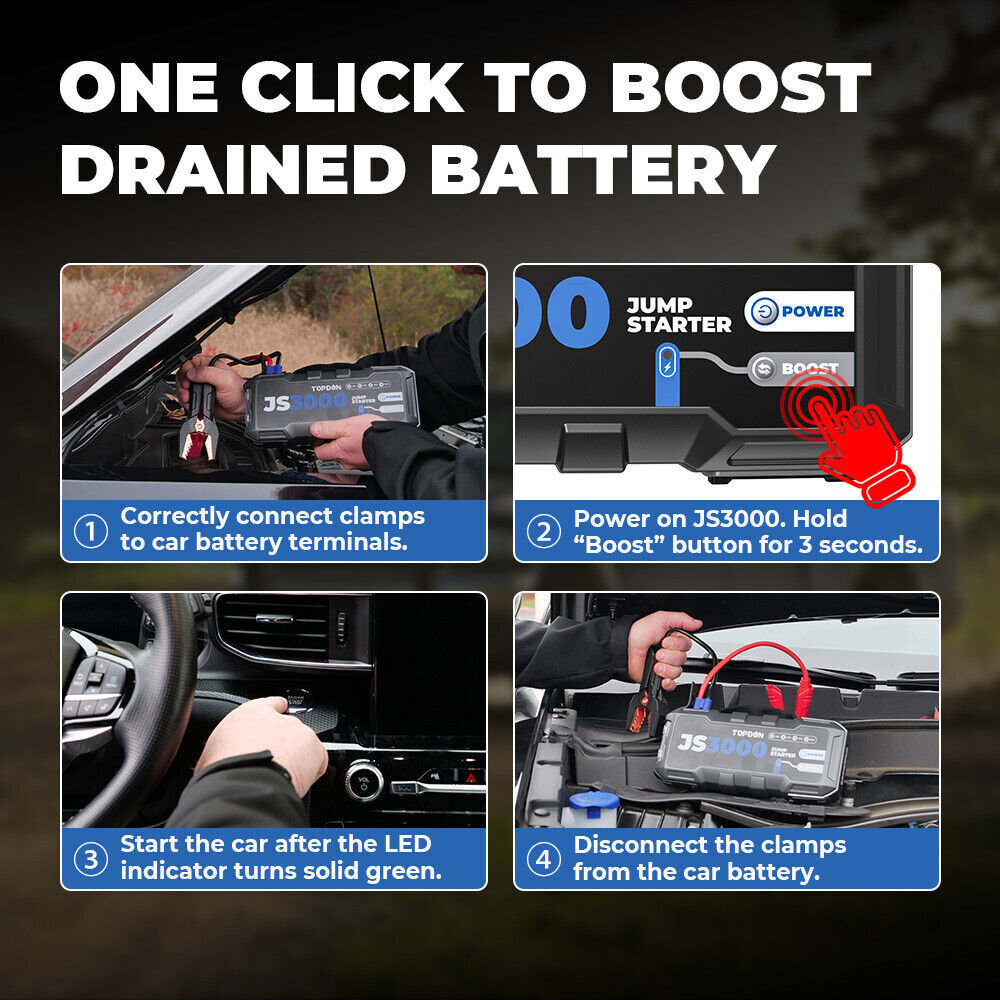 ONE CLICK TO BOOST DRAINED BATTERY

TOPDON JS3000 JUMP STARTER

① Correctly connect clamps to car battery terminals.

00 JUMP STARTER POWER BOOST

② Power on JS3000. Hold "Boost" button for 3 seconds.

VOL

③ Start the car after the LED indicator turns solid green.

TOPDON JS3000 JUMP STARTER

④ Disconnect the clamps from the car battery.