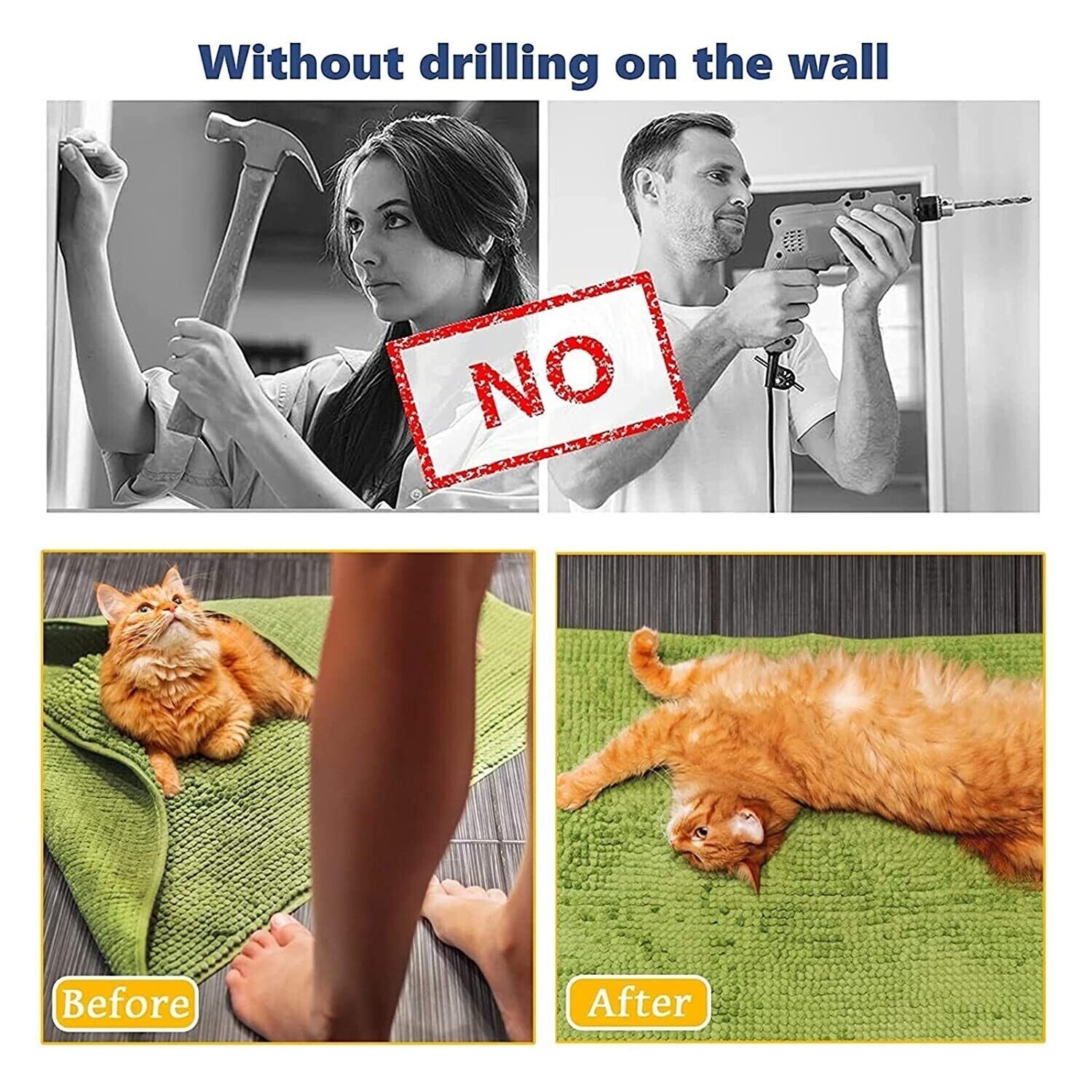 Without drilling on the wall

NO

Before

After