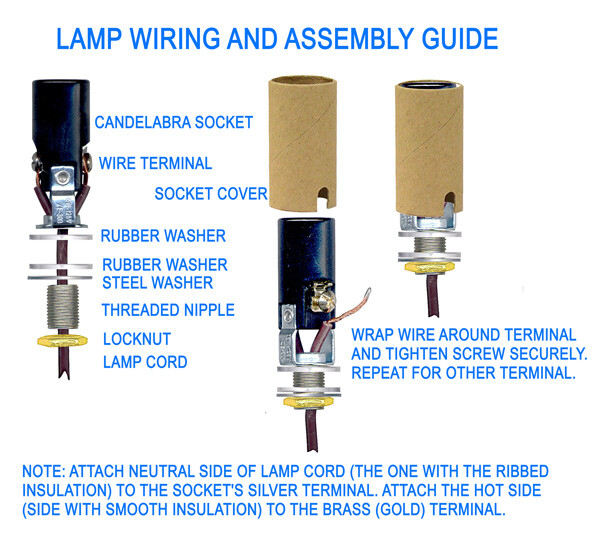 LAMP WIRING AND ASSEMBLY GUIDE

CANDELABRA SOCKET

WIRE TERMINAL

SOCKET COVER

RUBBER WASHER

RUBBER WASHER
STEEL WASHER

THREADED NIPPLE

LOCKNUT

LAMP CORD

WRAP WIRE AROUND TERMINAL AND TIGHTEN SCREW SECURELY. REPEAT FOR OTHER TERMINAL.

NOTE: ATTACH NEUTRAL SIDE OF LAMP CORD (THE ONE WITH THE RIBBED INSULATION) TO THE SOCKET'S SILVER TERMINAL. ATTACH THE HOT SIDE (SIDE WITH SMOOTH INSULATION) TO THE BRASS (GOLD) TERMINAL.