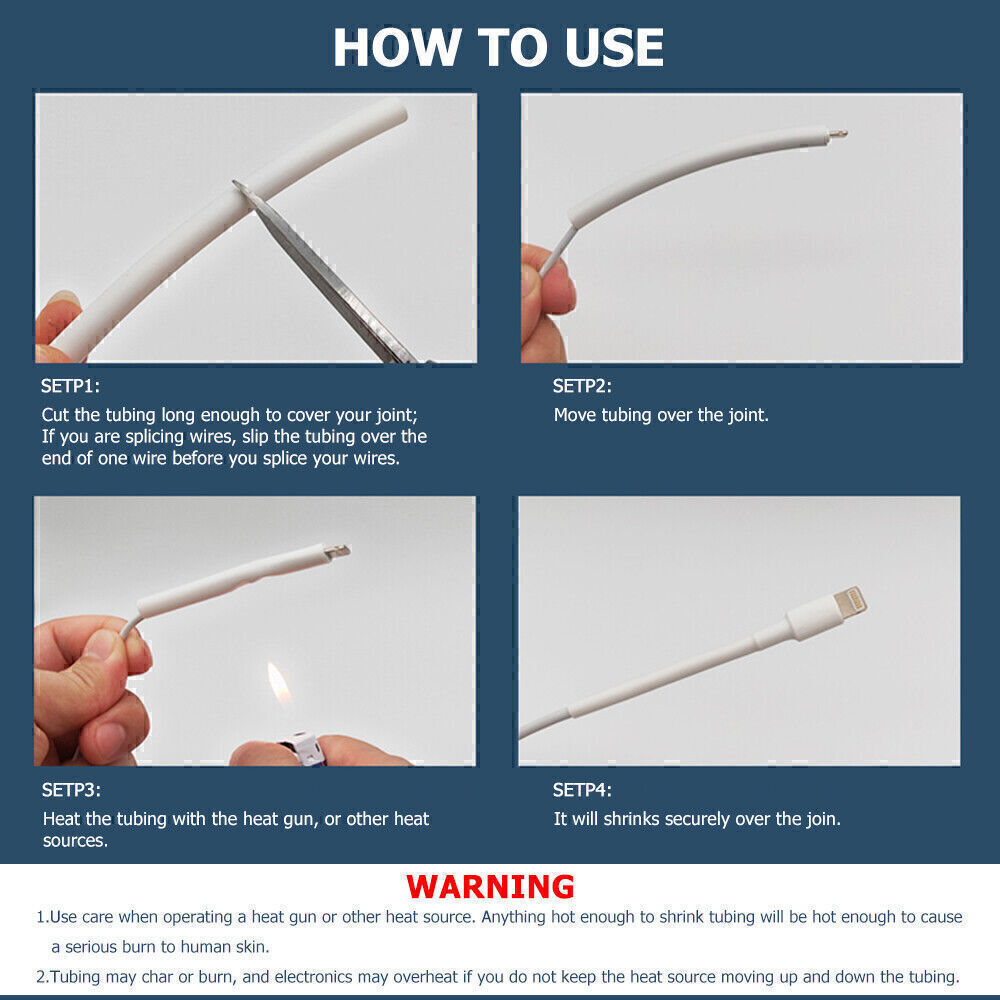 HOW TO USE

SETP1:
Cut the tubing long enough to cover your joint; If you are splicing wires, slip the tubing over the end of one wire before you splice your wires.

SETP2:
Move tubing over the joint.

SETP3:
Heat the tubing with the heat gun, or other heat sources.

SETP4:
It will shrinks securely over the join.

WARNING

1.Use care when operating a heat gun or other heat source. Anything hot enough to shrink tubing will be hot enough to cause a serious burn to human skin.

2.Tubing may char or burn, and electronics may overheat if you do not keep the heat source moving up and down the tubing.