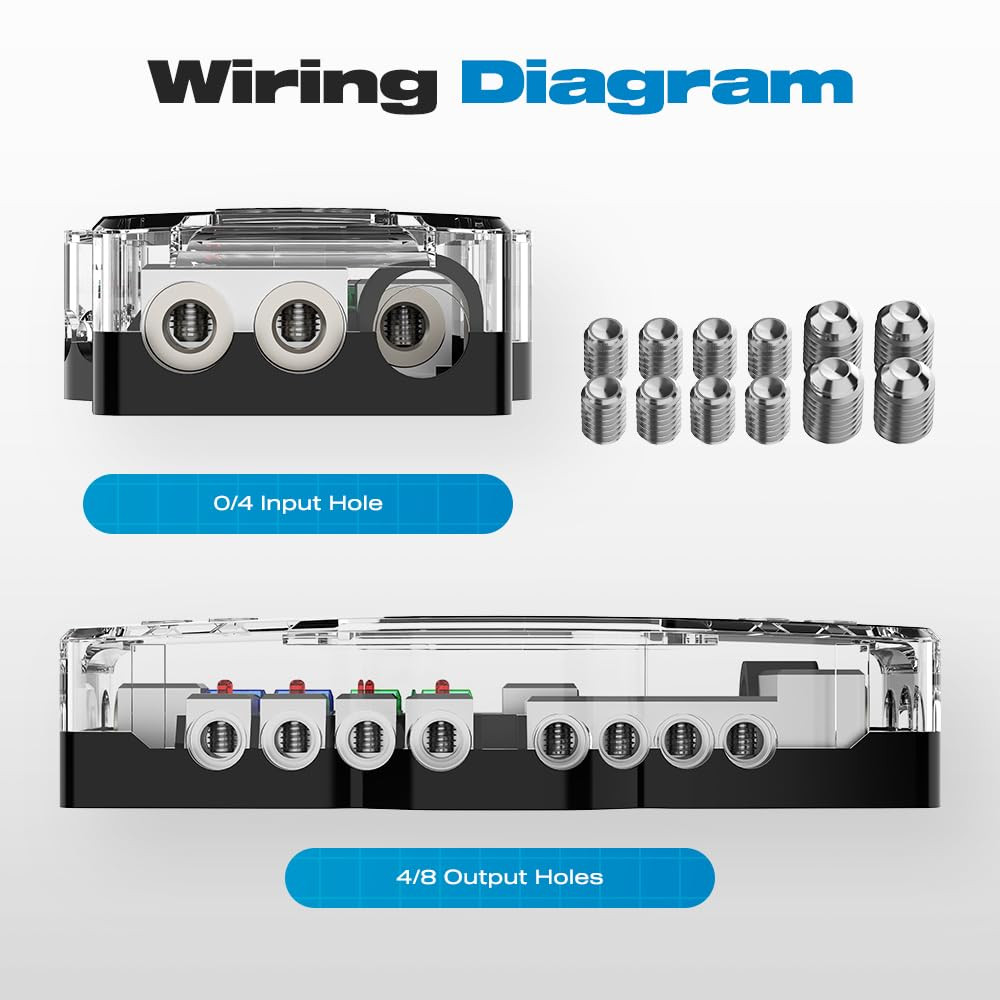 Wiring Diagram

0/4 Input Hole

4/8 Output Holes