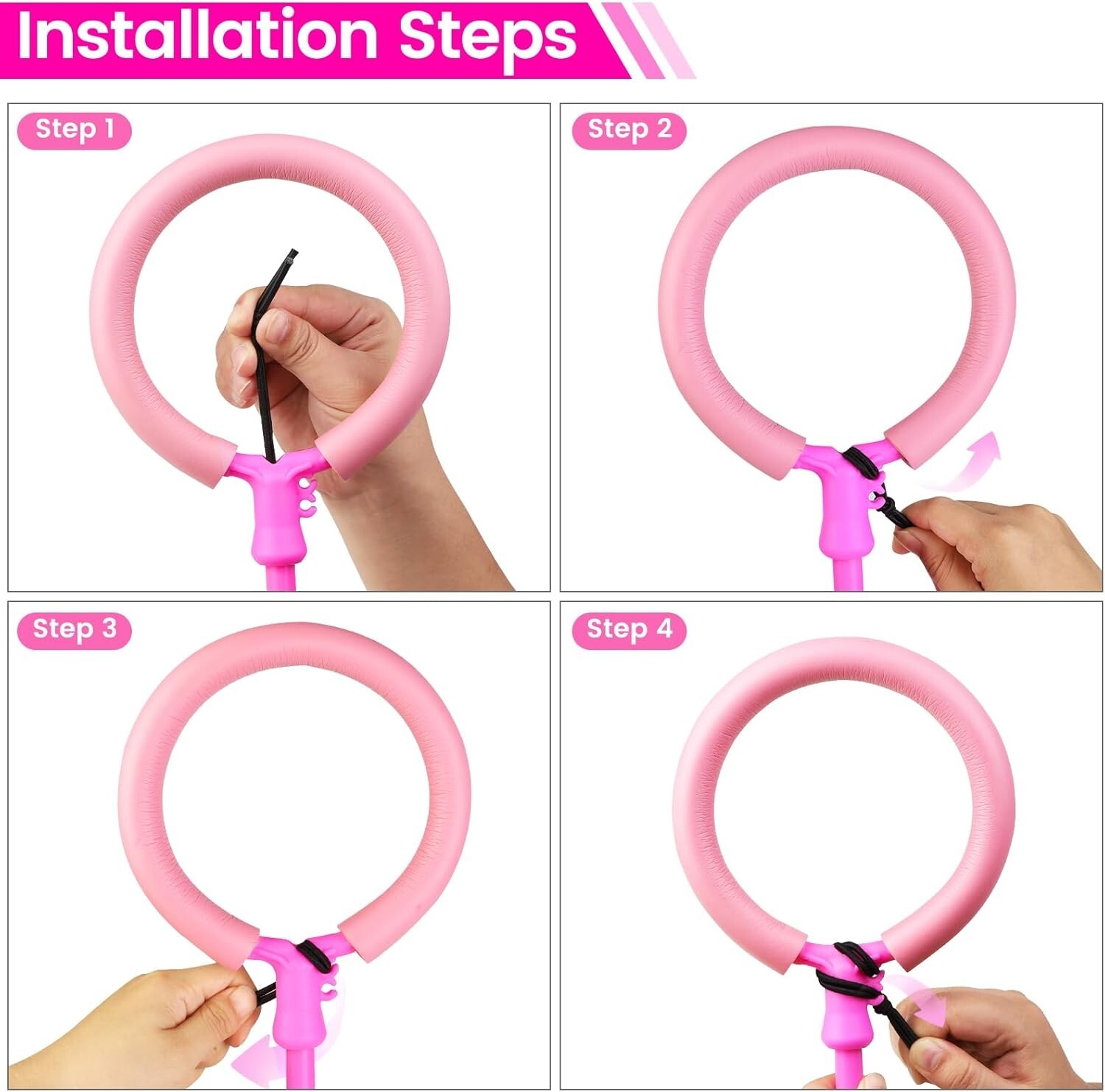 Installation Steps

Step 1

Step 2

Step 3

Step 4