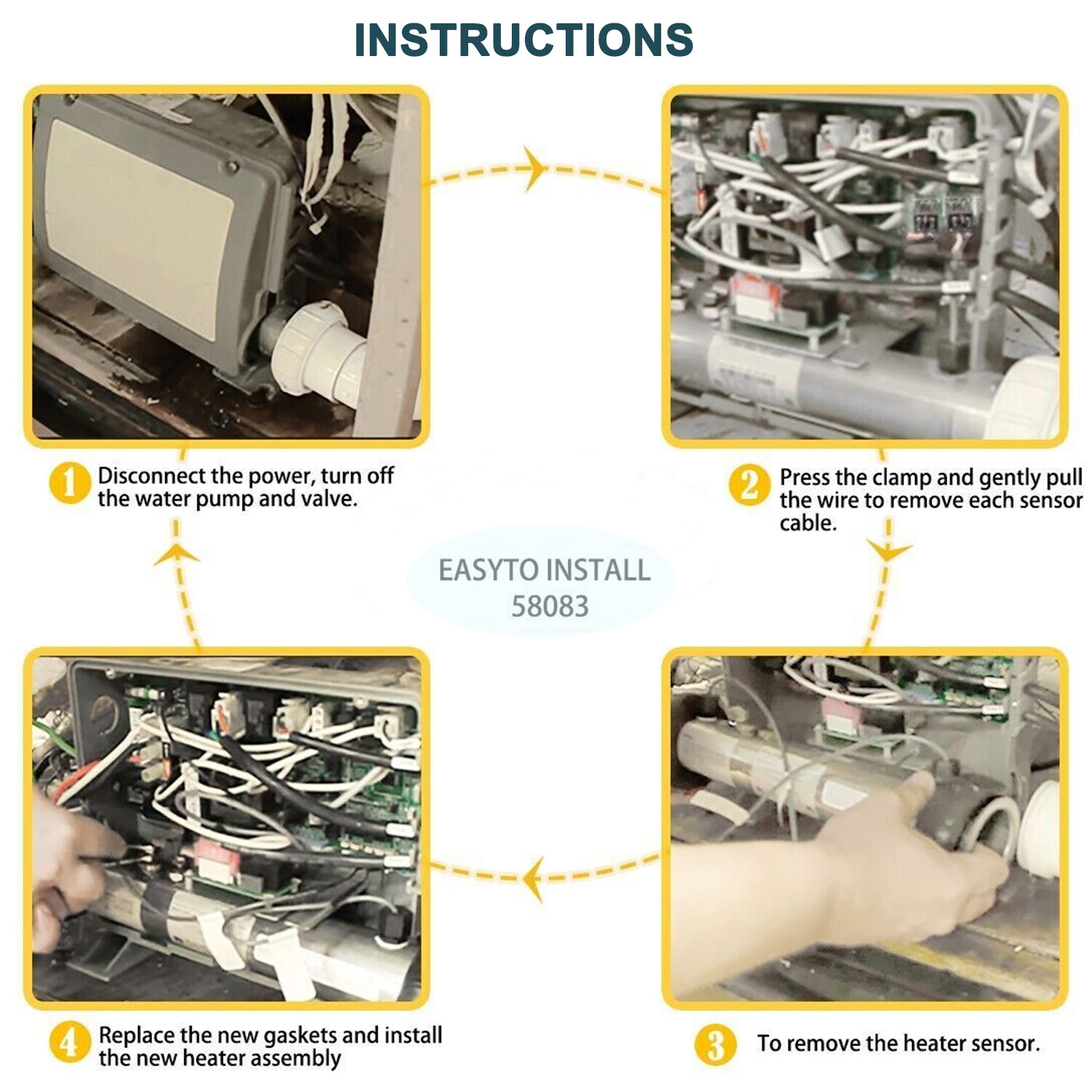 INSTRUCTIONS

1 Disconnect the power, turn off the water pump and valve.

2 Press the clamp and gently pull the wire to remove each sensor cable.

EASYTO INSTALL
58083

4 Replace the new gaskets and install the new heater assembly

3 To remove the heater sensor.