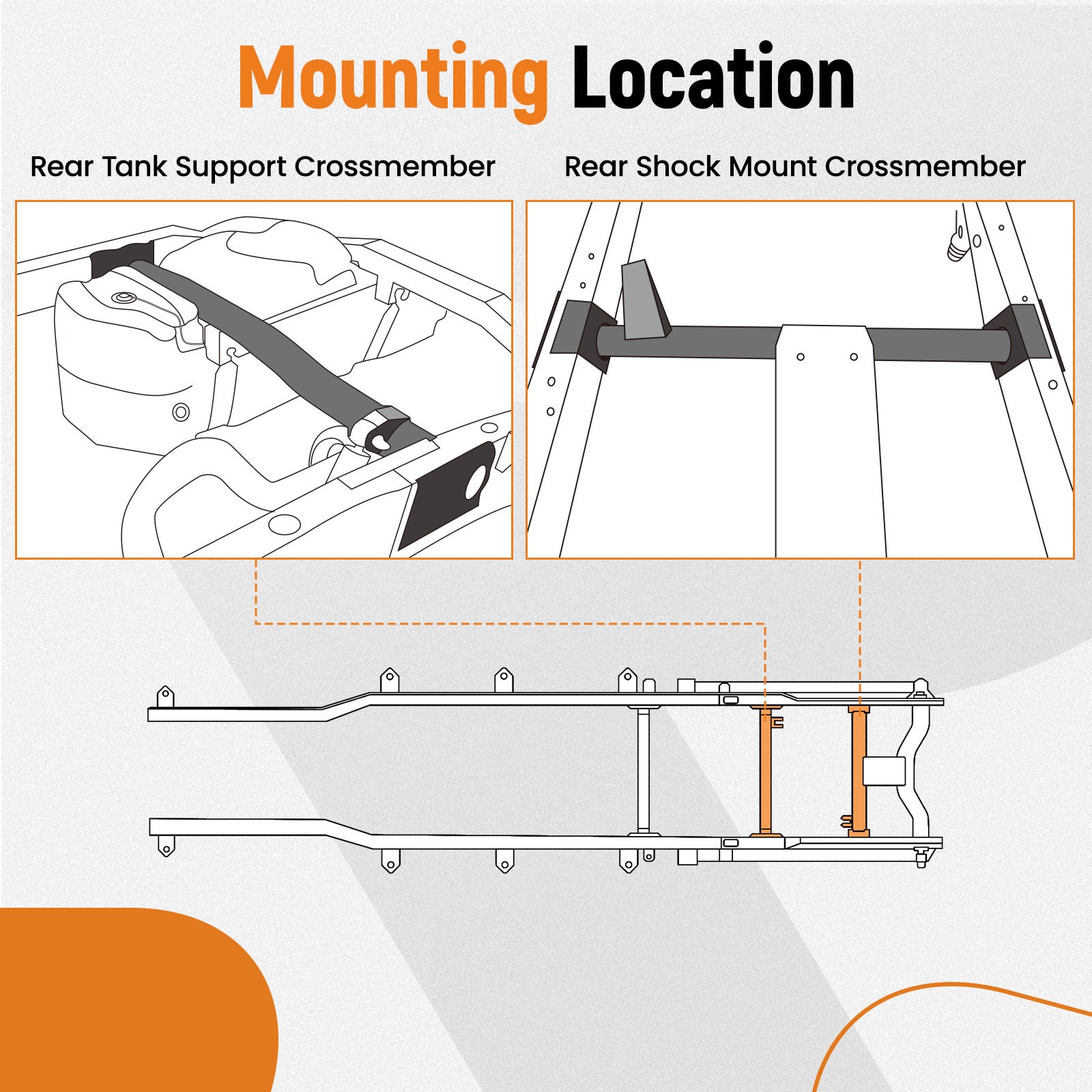 Mounting Location

Rear Tank Support Crossmember

Rear Shock Mount Crossmember