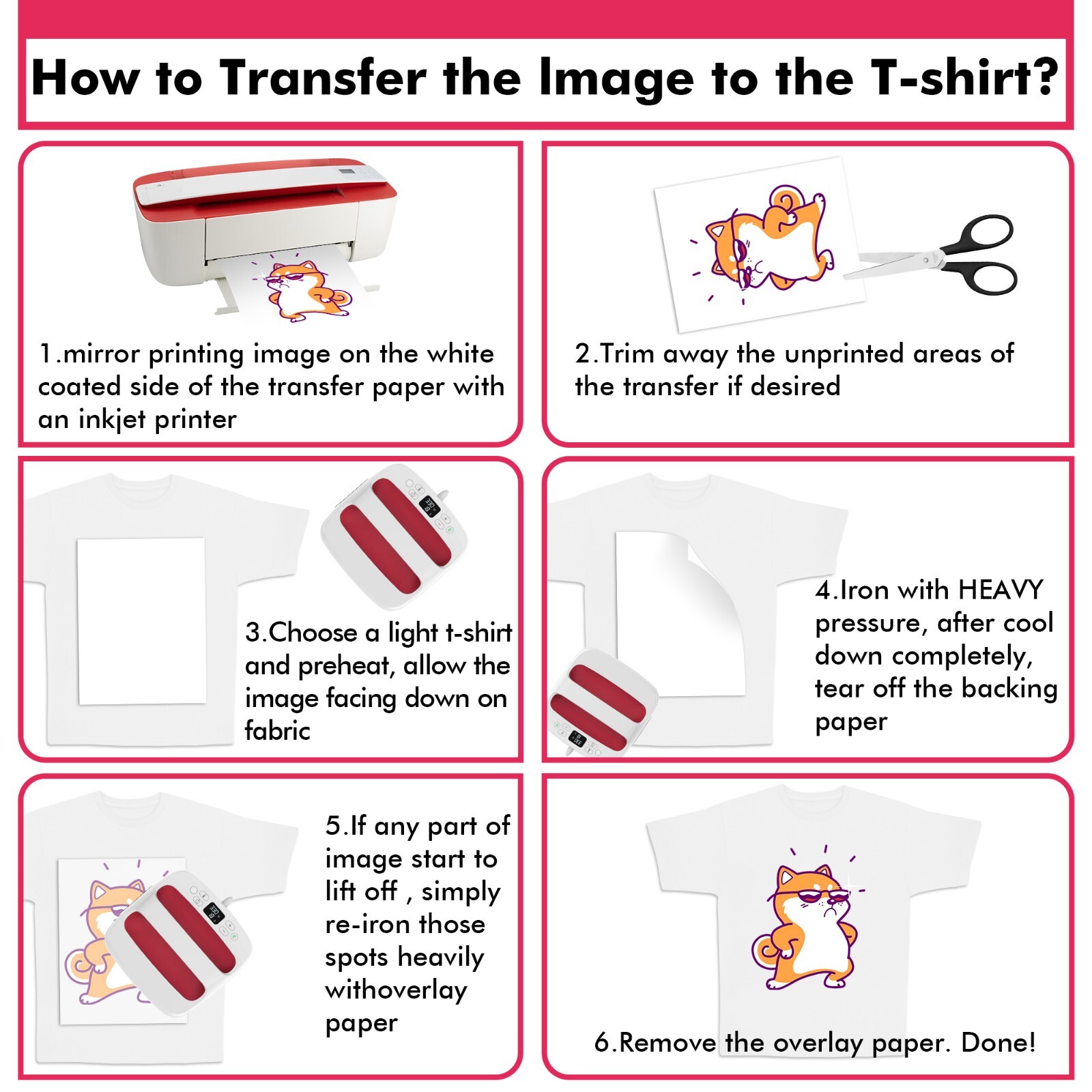 How to Transfer the Image to the T-shirt?

1.mirror printing image on the white coated side of the transfer paper with an inkjet printer

2.Trim away the unprinted areas of the transfer if desired

3.Choose a light t-shirt and preheat, allow the image facing down on fabric

4.Iron with HEAVY pressure, after cool down completely, tear off the backing paper

5.If any part of image start to lift off , simply re-iron those spots heavily withoverlay paper

6.Remove the overlay paper. Done!