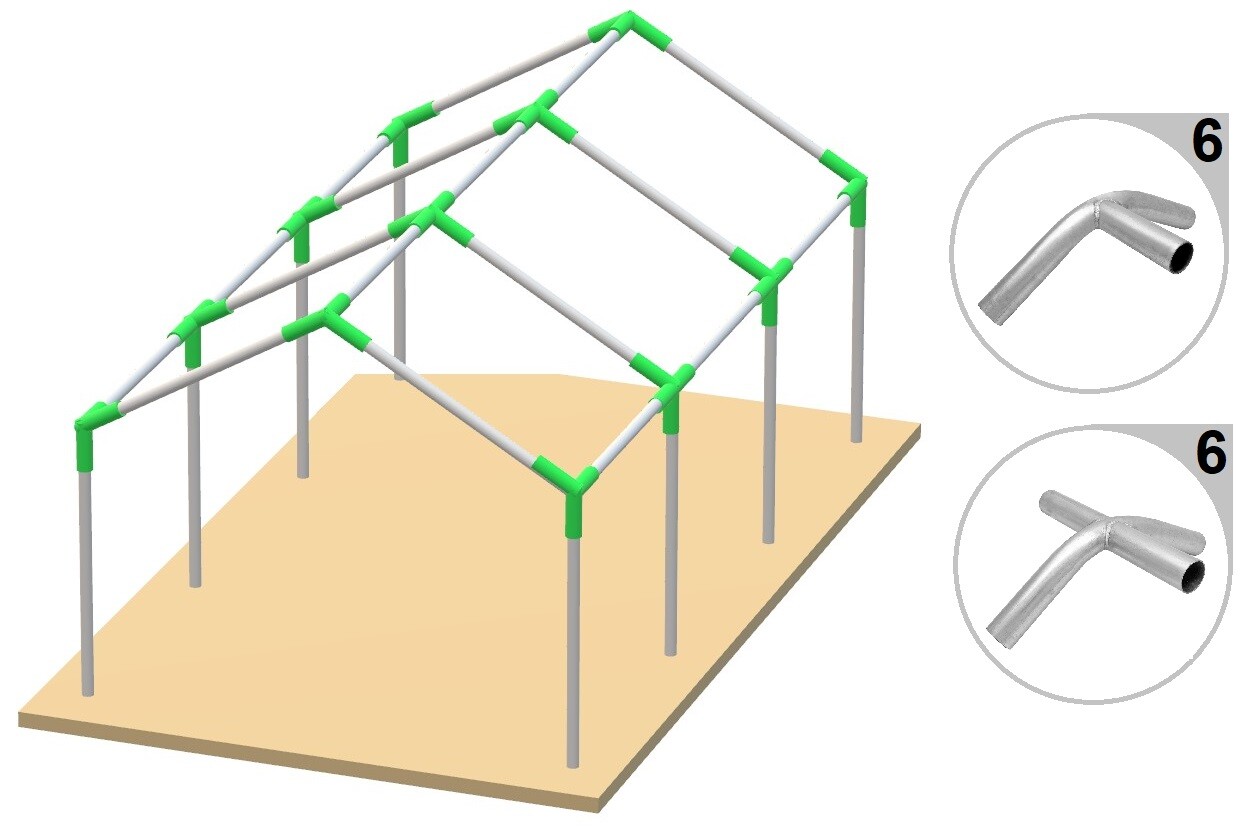 6

6