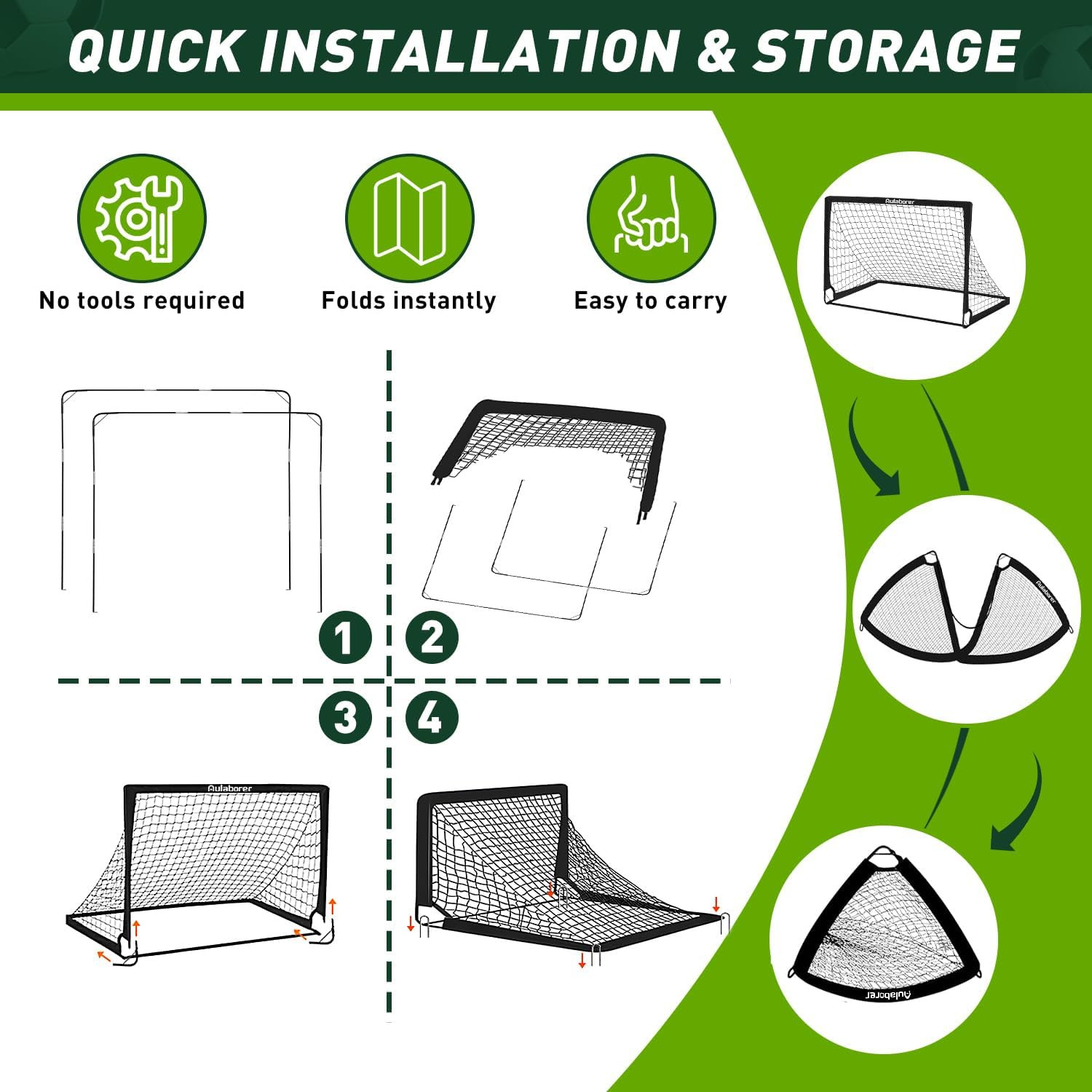 QUICK INSTALLATION & STORAGE

No tools required

Folds instantly

Easy to carry

1

2

3

4

Aulaborer

Aulaborer

Aulaborer

Aulaborer