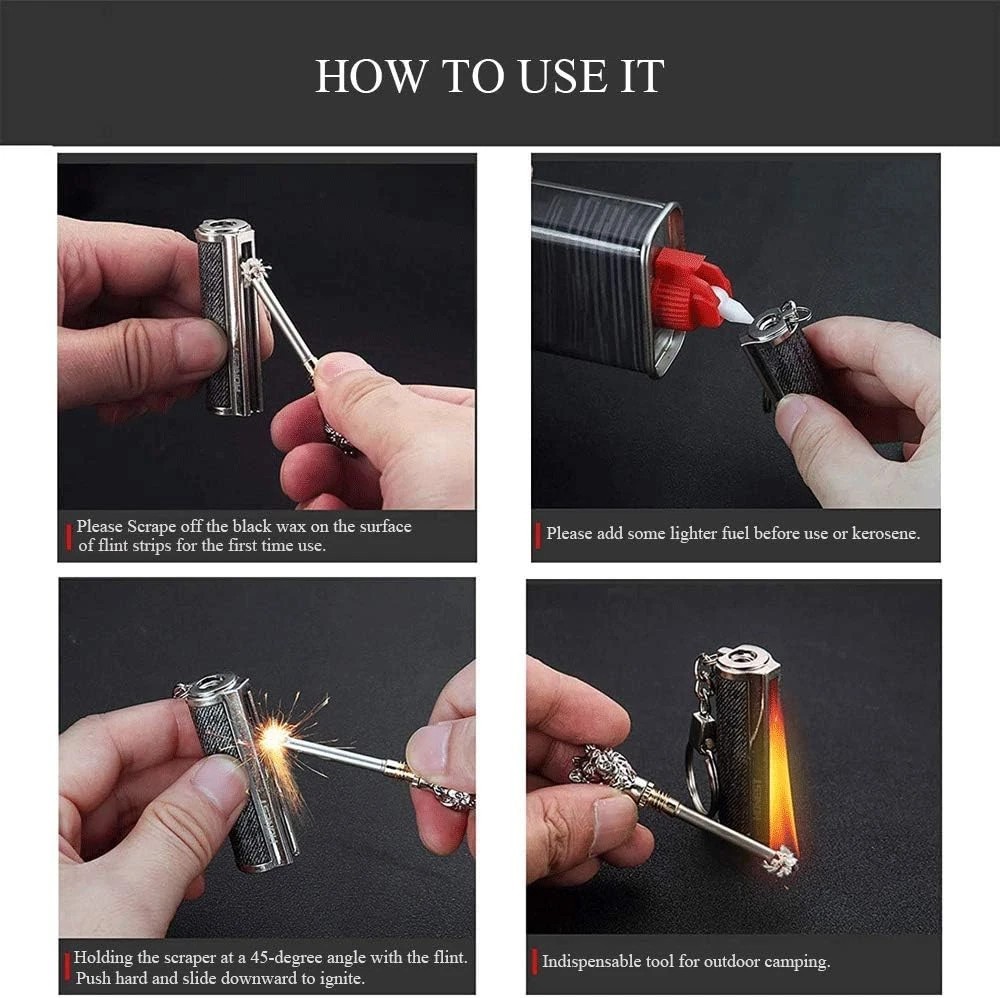 HOW TO USE IT

Please Scrape off the black wax on the surface of flint strips for the first time use.

Please add some lighter fuel before use or kerosene.

Holding the scraper at a 45-degree angle with the flint. Push hard and slide downward to ignite.

Indispensable tool for outdoor camping.