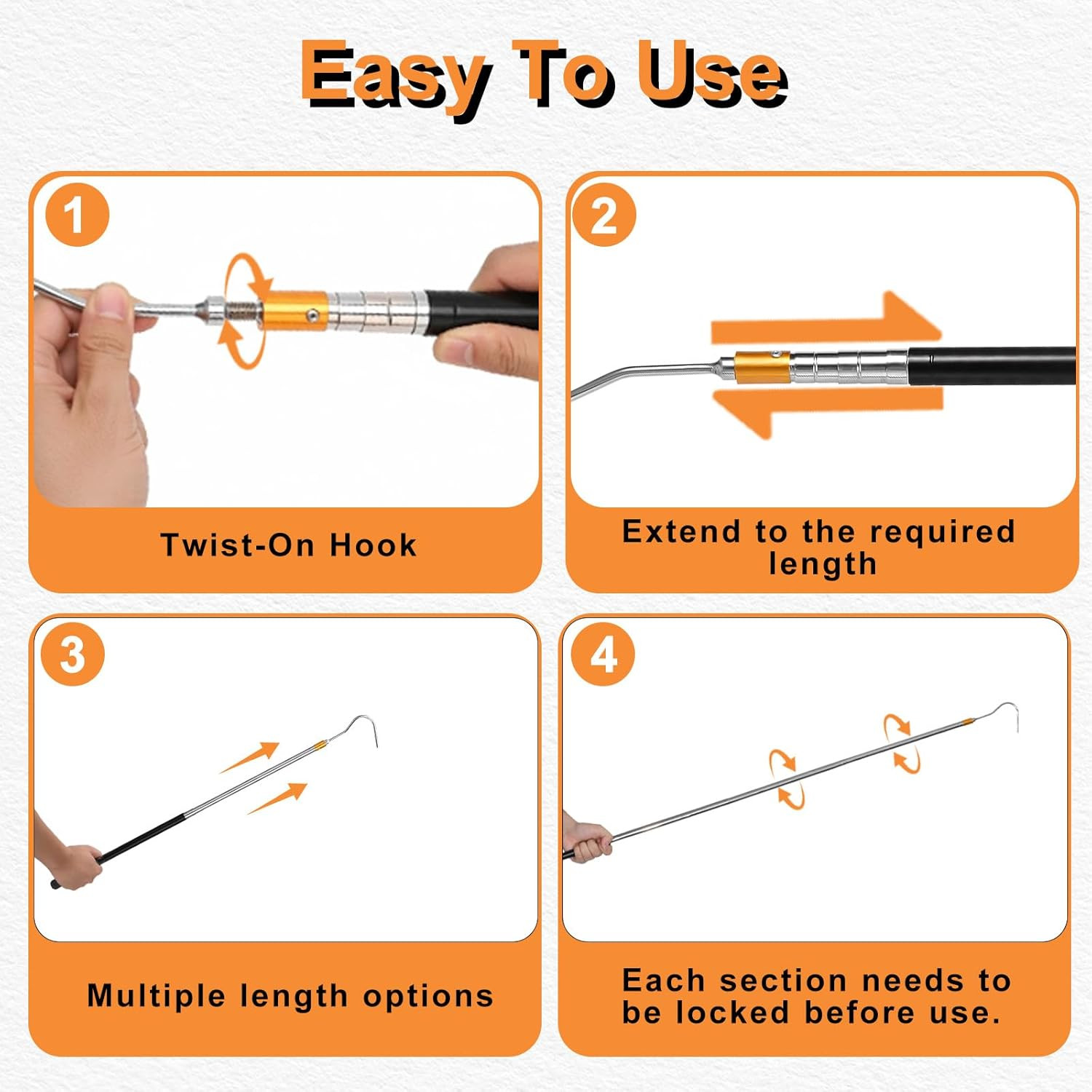 Easy To Use

1

Twist-On Hook

2

Extend to the required length

3

Multiple length options

4

Each section needs to be locked before use.