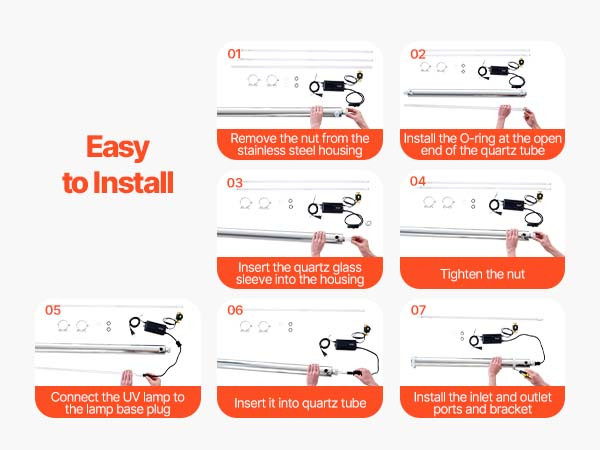 Easy to Install

01
Remove the nut from the stainless steel housing

02
Install the O-ring at the open end of the quartz tube

03
Insert the quartz glass sleeve into the housing

04
Tighten the nut

05
Connect the UV lamp to the lamp base plug

06
Insert it into quartz tube

07
Install the inlet and outlet ports and bracket