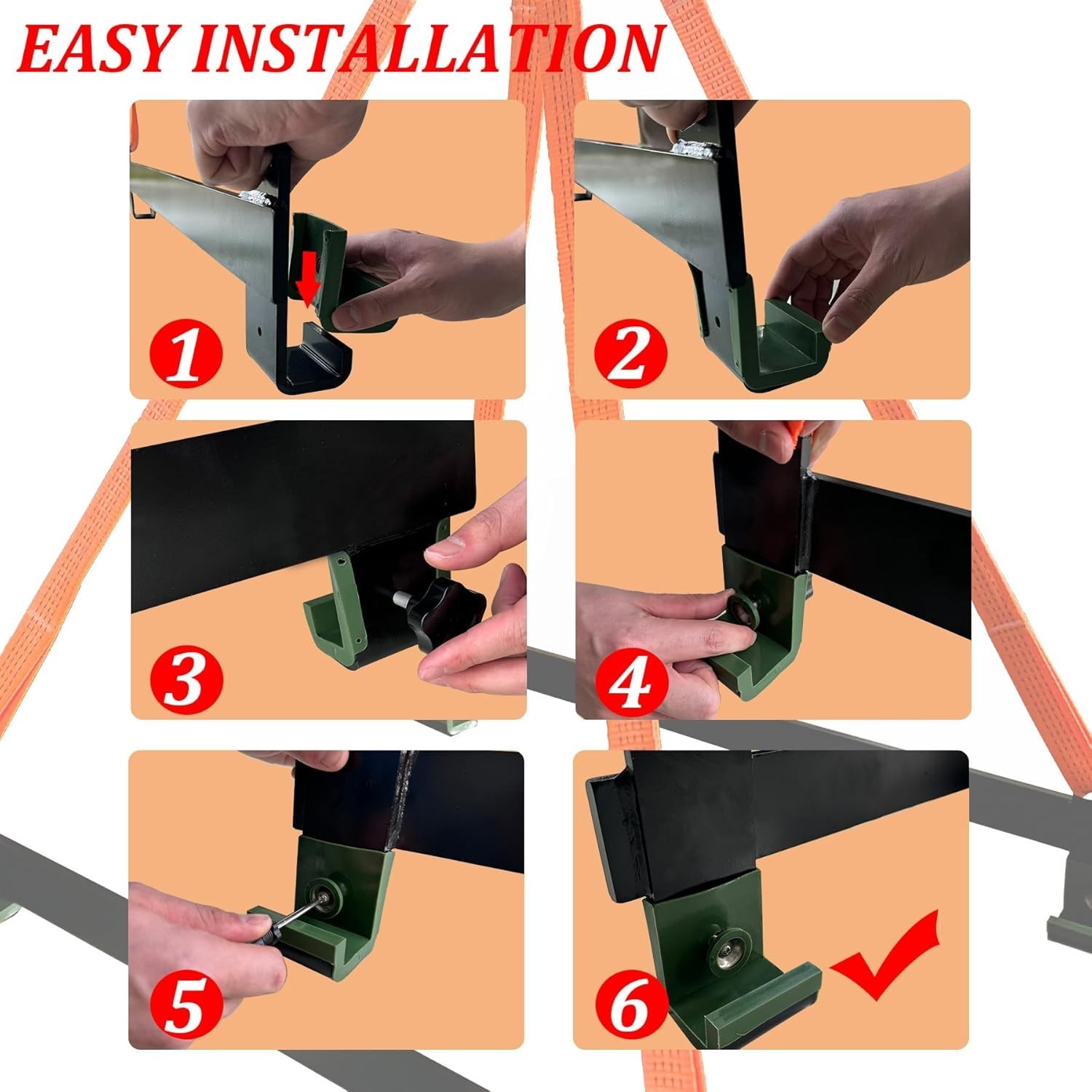 EASY INSTALLATION

1

2

3

4

5

6