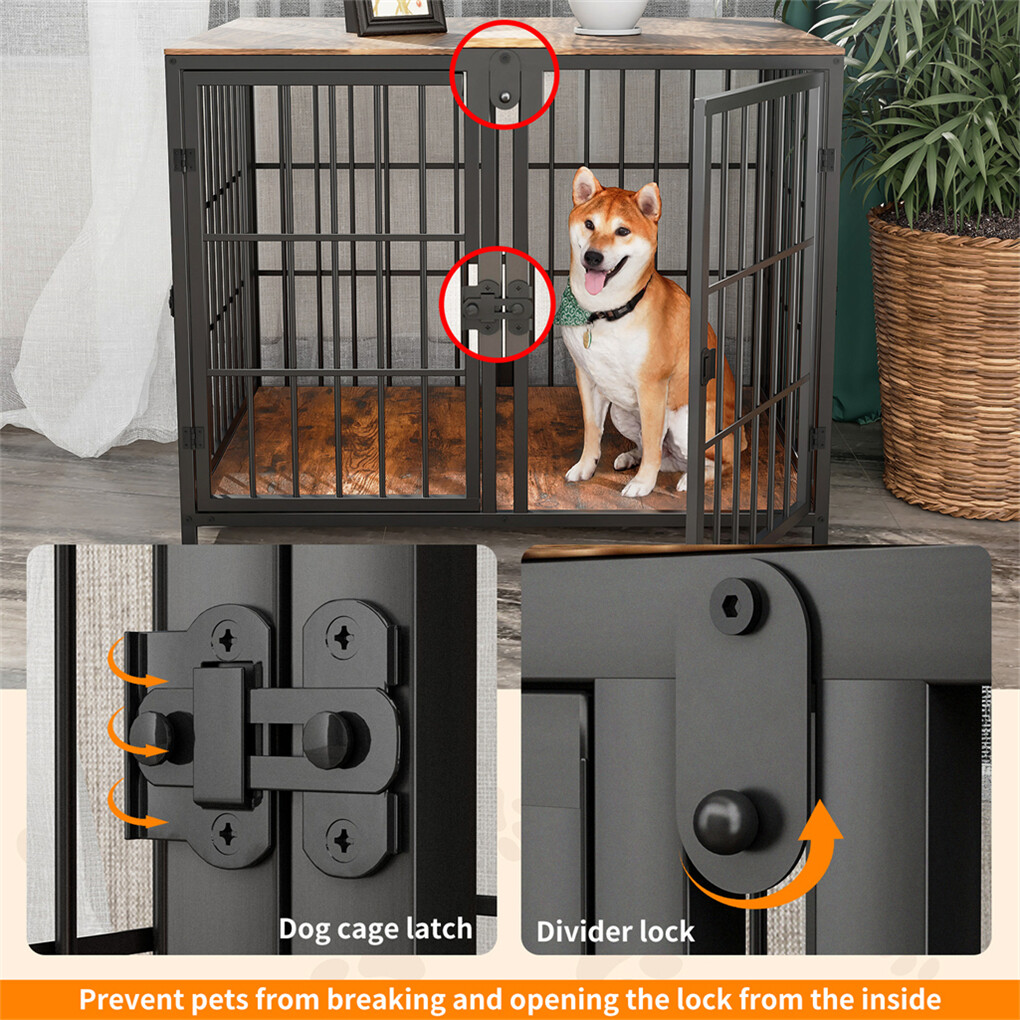 Dog cage latch

Divider lock

Prevent pets from breaking and opening the lock from the inside