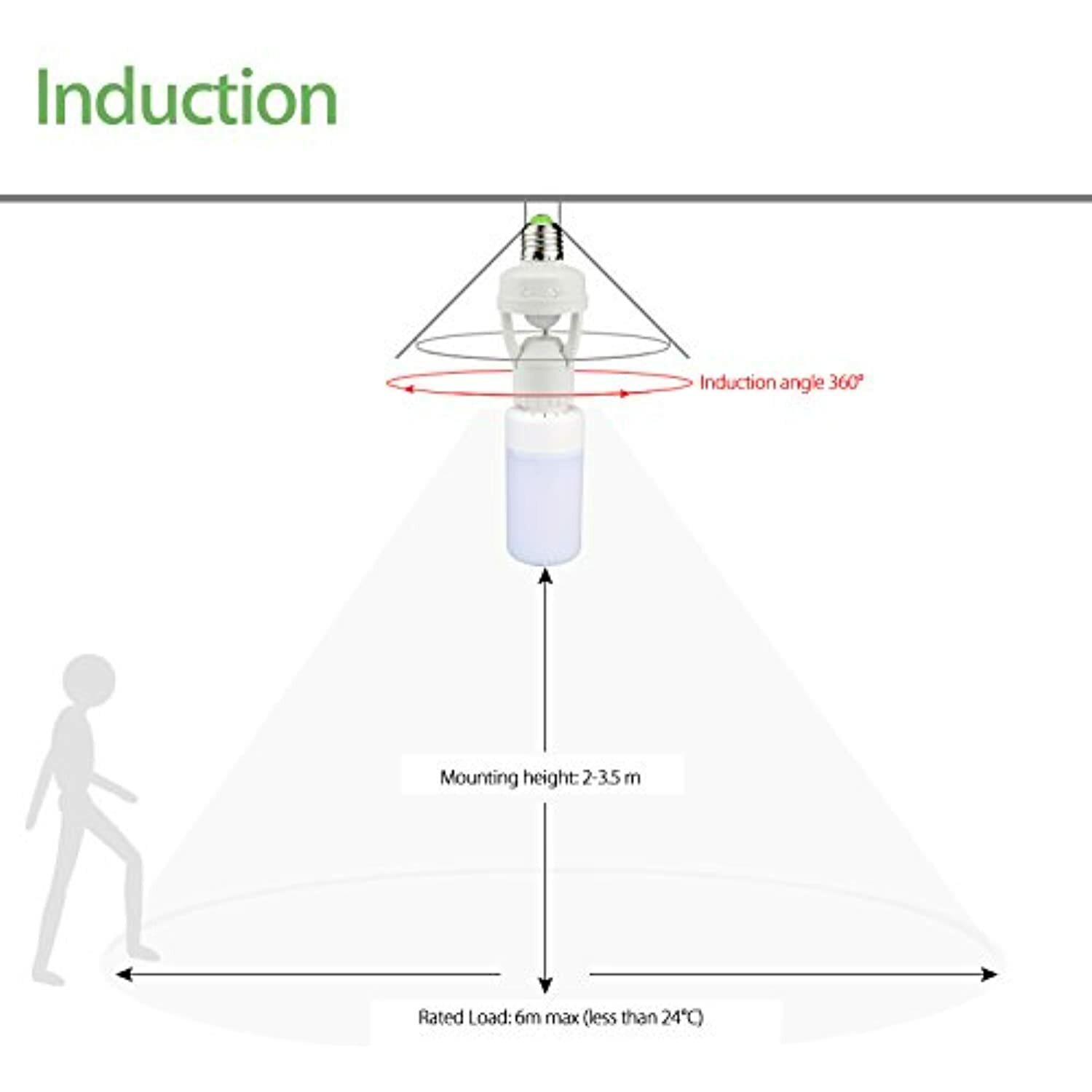 Induction

Induction angle 360°

Mounting height: 2-3.5 m

Rated Load: 6m max (less than 24°C)