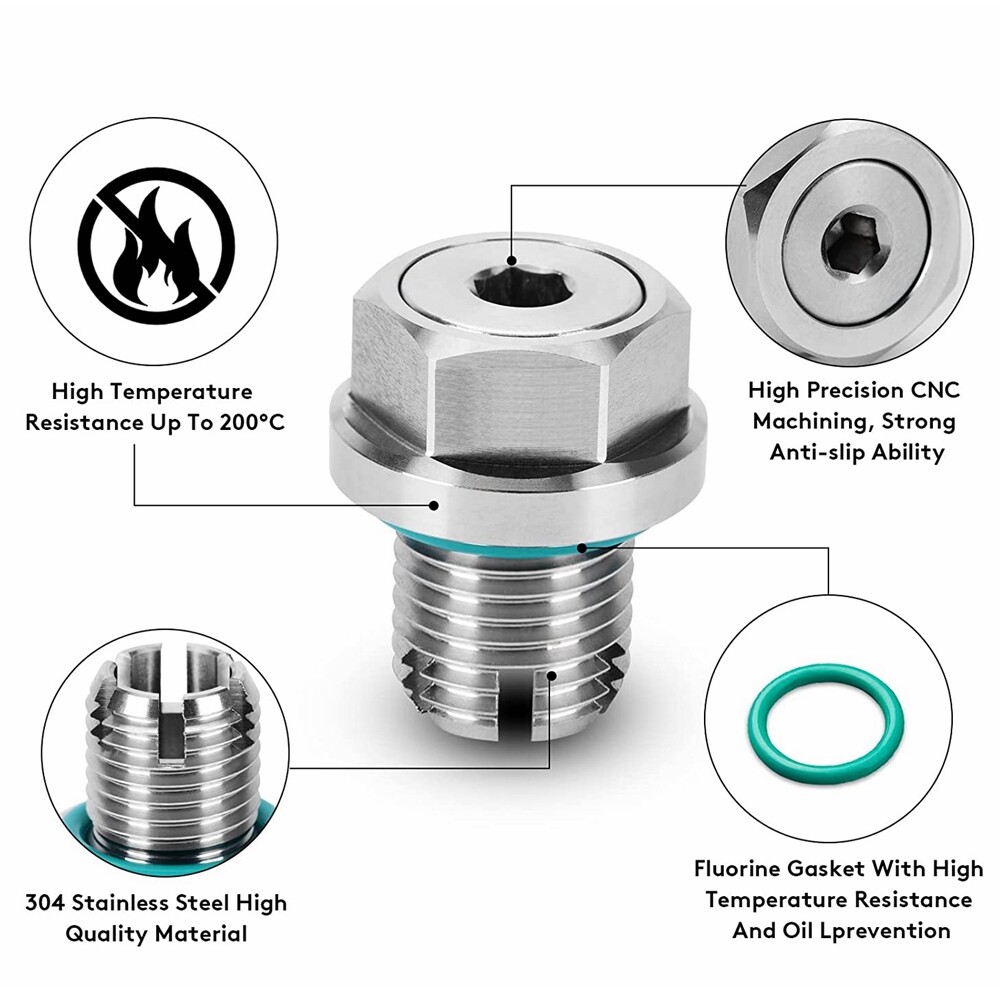 High Temperature Resistance Up To 200°C

High Precision CNC Machining, Strong Anti-slip Ability

304 Stainless Steel High Quality Material

Fluorine Gasket With High Temperature Resistance And Oil Lprevention