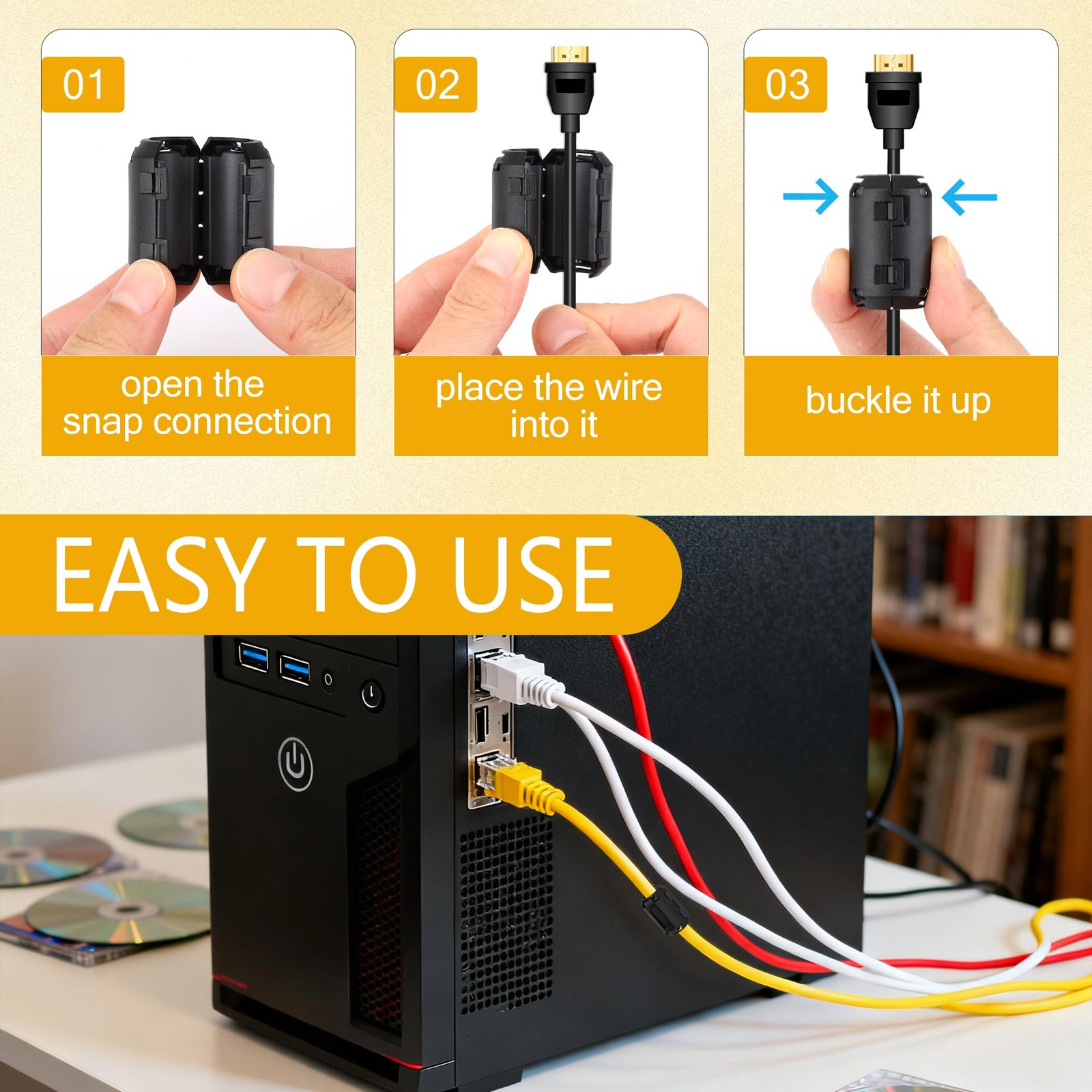 01

open the snap connection

02

place the wire into it

03

buckle it up

EASY TO USE