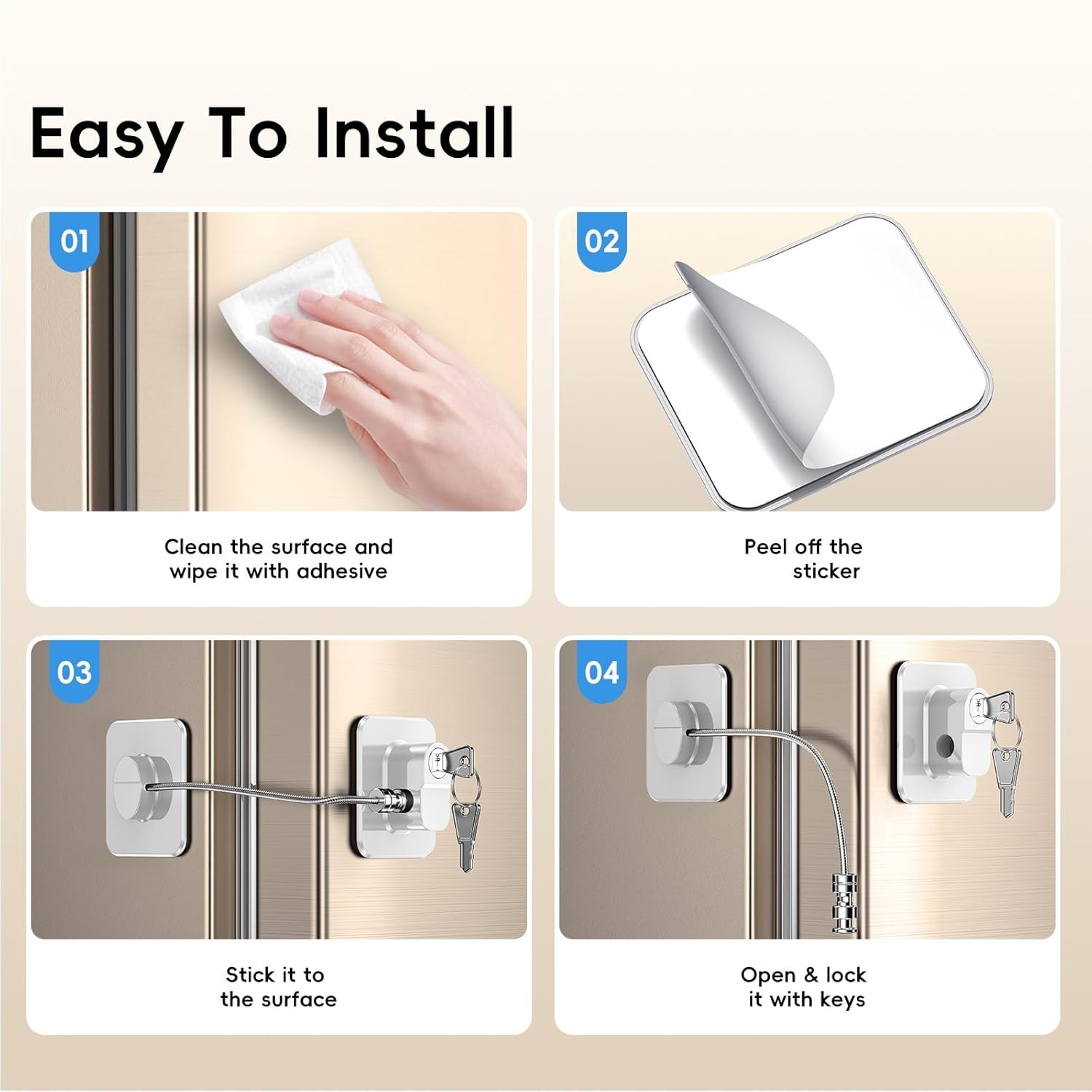 Easy To Install

01

Clean the surface and wipe it with adhesive

02

Peel off the sticker

03

Stick it to the surface

04

Open & lock it with keys