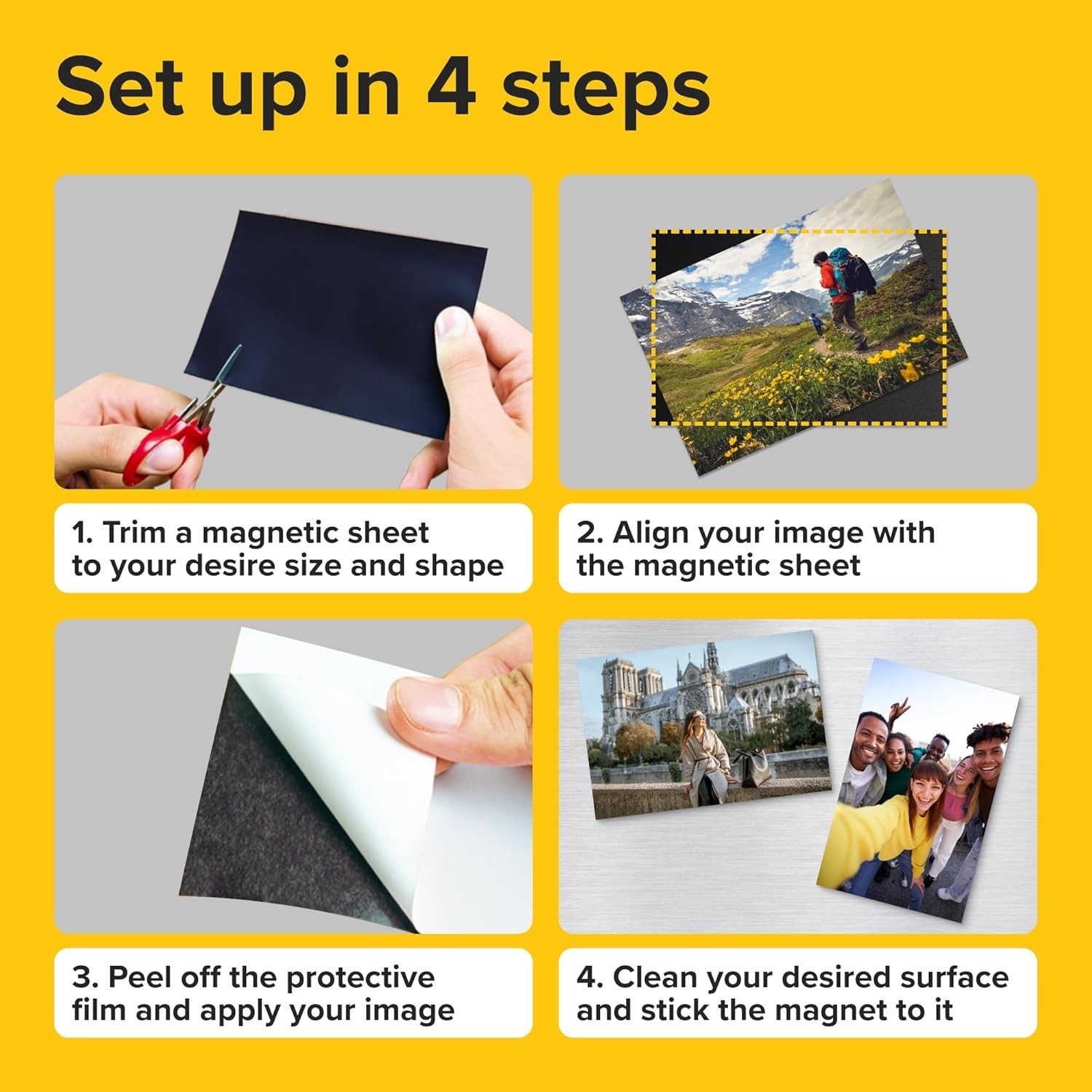 Set up in 4 steps

1. Trim a magnetic sheet to your desire size and shape

2. Align your image with the magnetic sheet

3. Peel off the protective film and apply your image

4. Clean your desired surface and stick the magnet to it