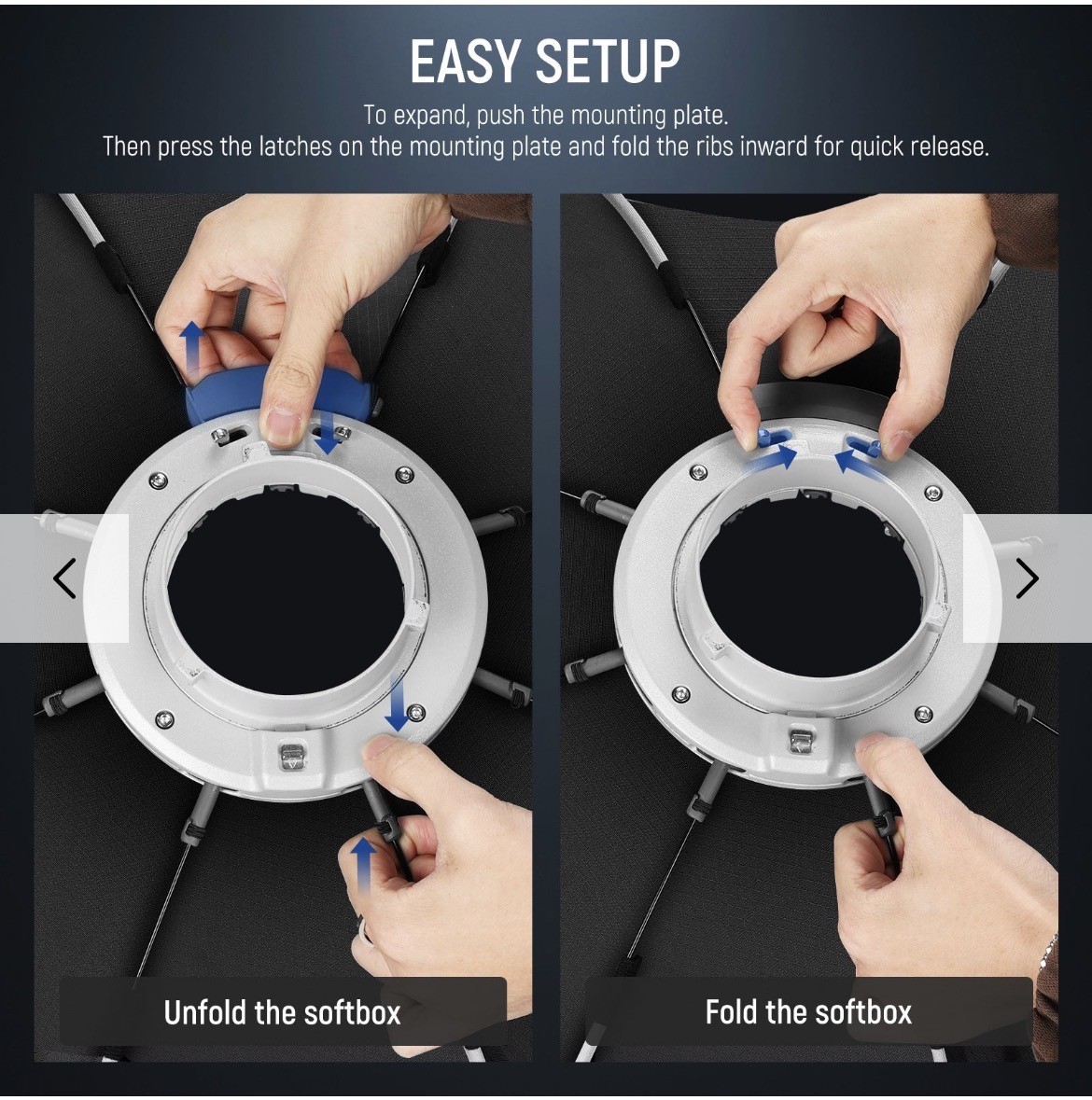 EASY SETUP

To expand, push the mounting plate.
Then press the latches on the mounting plate and fold the ribs inward for quick release.

Unfold the softbox

Fold the softbox