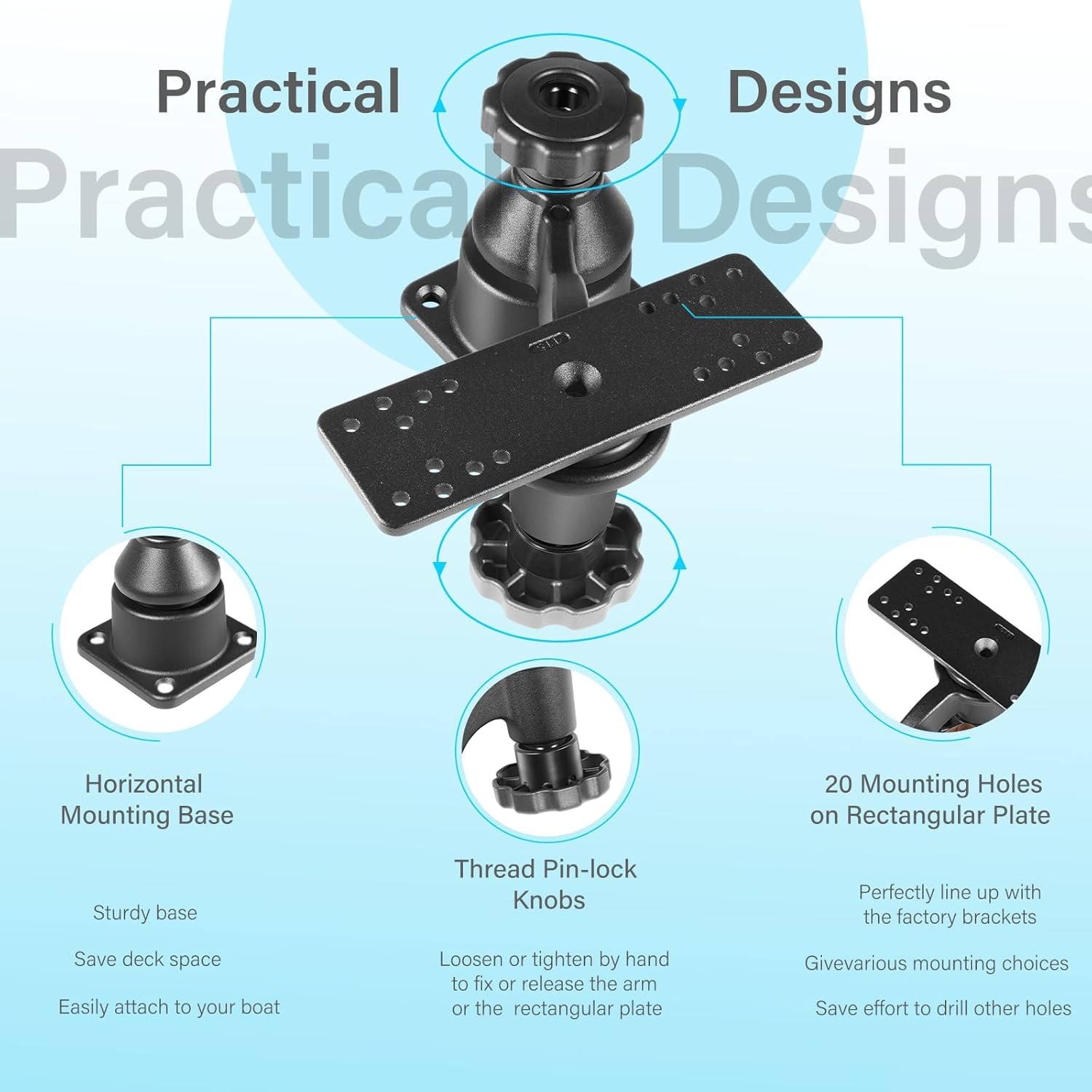 Practical Designs

Practical Designs

Horizontal Mounting Base

Sturdy base

Save deck space

Easily attach to your boat

Thread Pin-lock Knobs

Loosen or tighten by hand to fix or release the arm or the rectangular plate

20 Mounting Holes on Rectangular Plate

Perfectly line up with the factory brackets

Givevarious mounting choices

Save effort to drill other holes