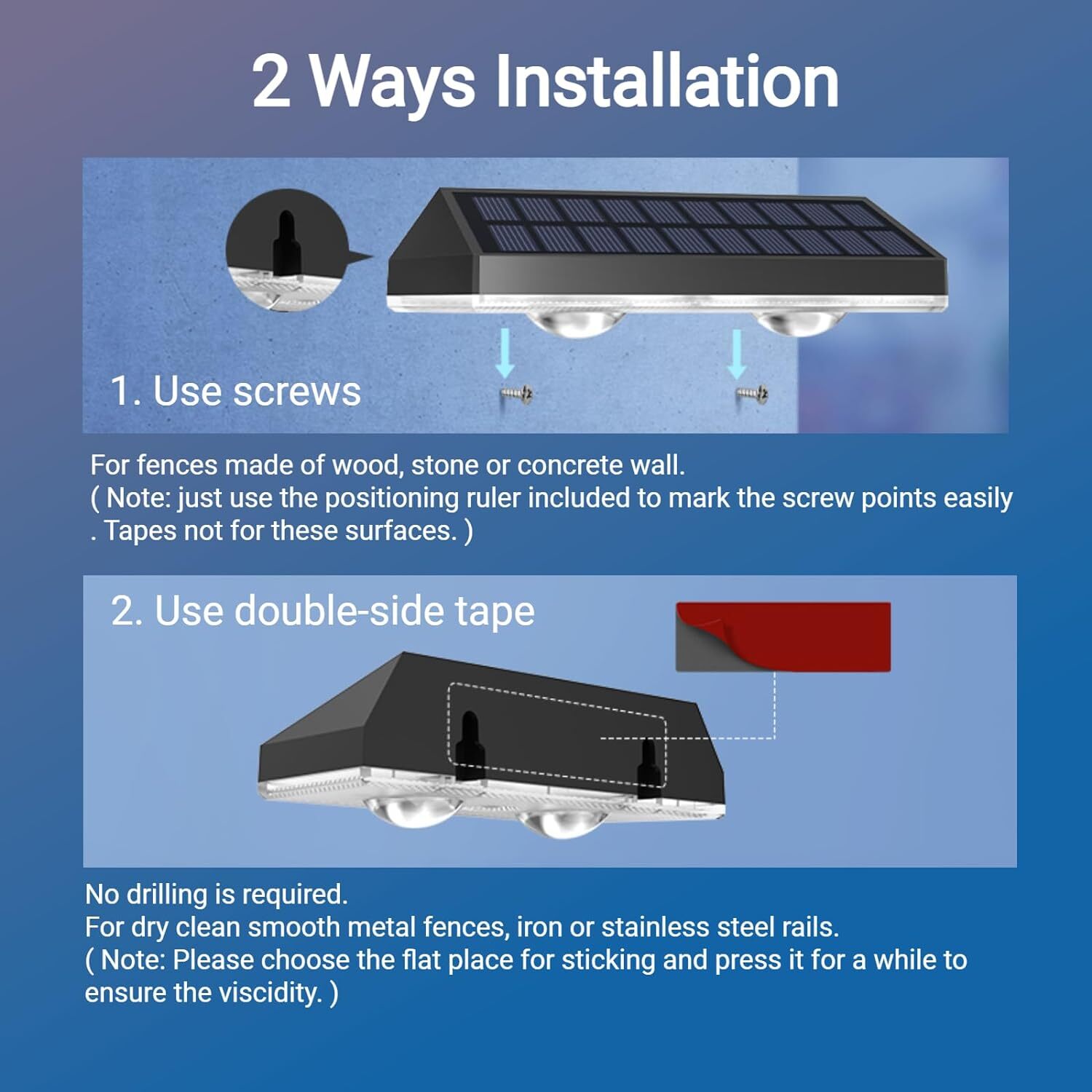 2 Ways Installation

1. Use screws

For fences made of wood, stone or concrete wall.
( Note: just use the positioning ruler included to mark the screw points easily . Tapes not for these surfaces. )

2. Use double-side tape

No drilling is required.
For dry clean smooth metal fences, iron or stainless steel rails.
( Note: Please choose the flat place for sticking and press it for a while to ensure the viscidity. )