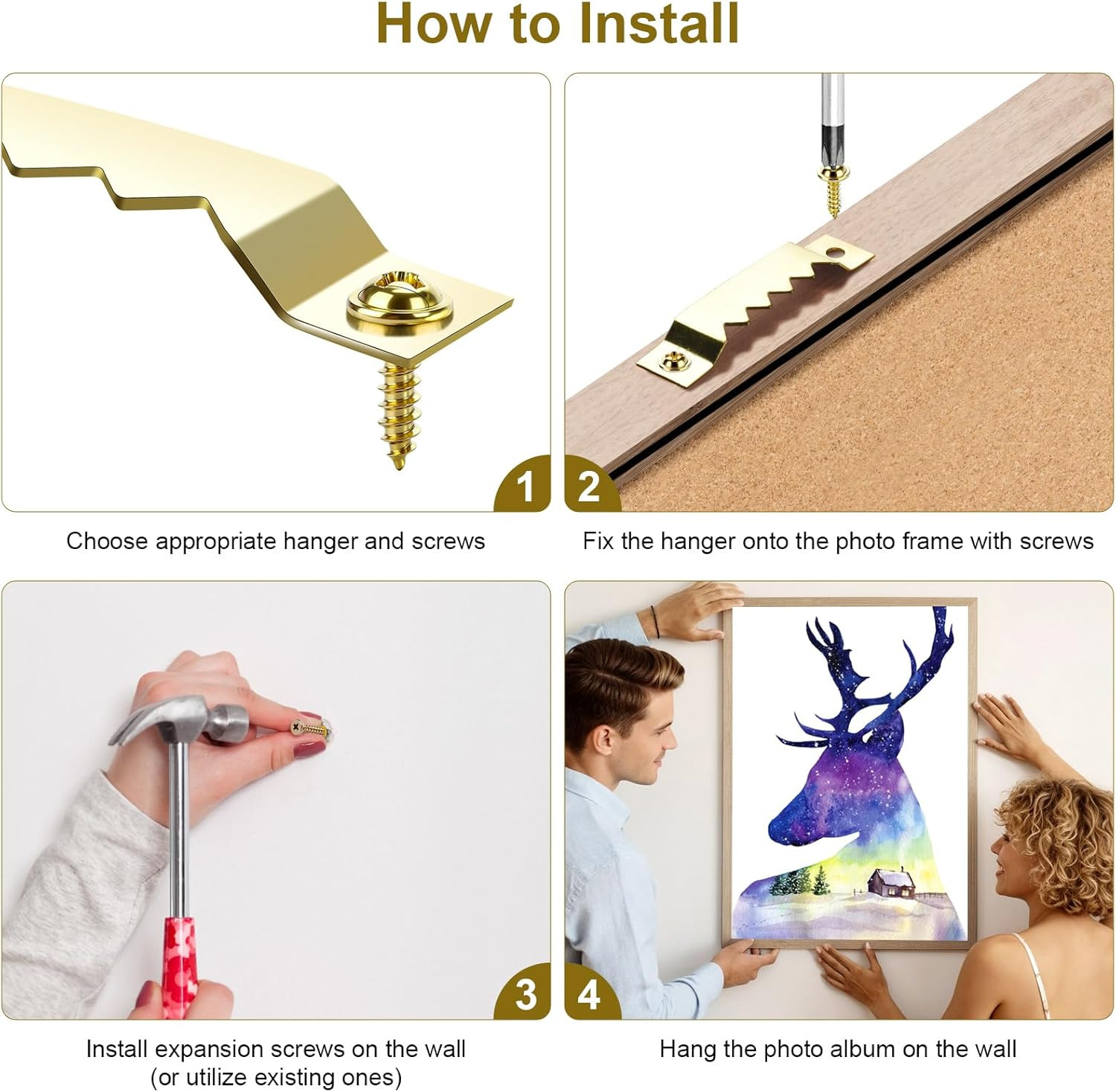 How to Install

1

Choose appropriate hanger and screws

2

Fix the hanger onto the photo frame with screws

3

Install expansion screws on the wall (or utilize existing ones)

4

Hang the photo album on the wall