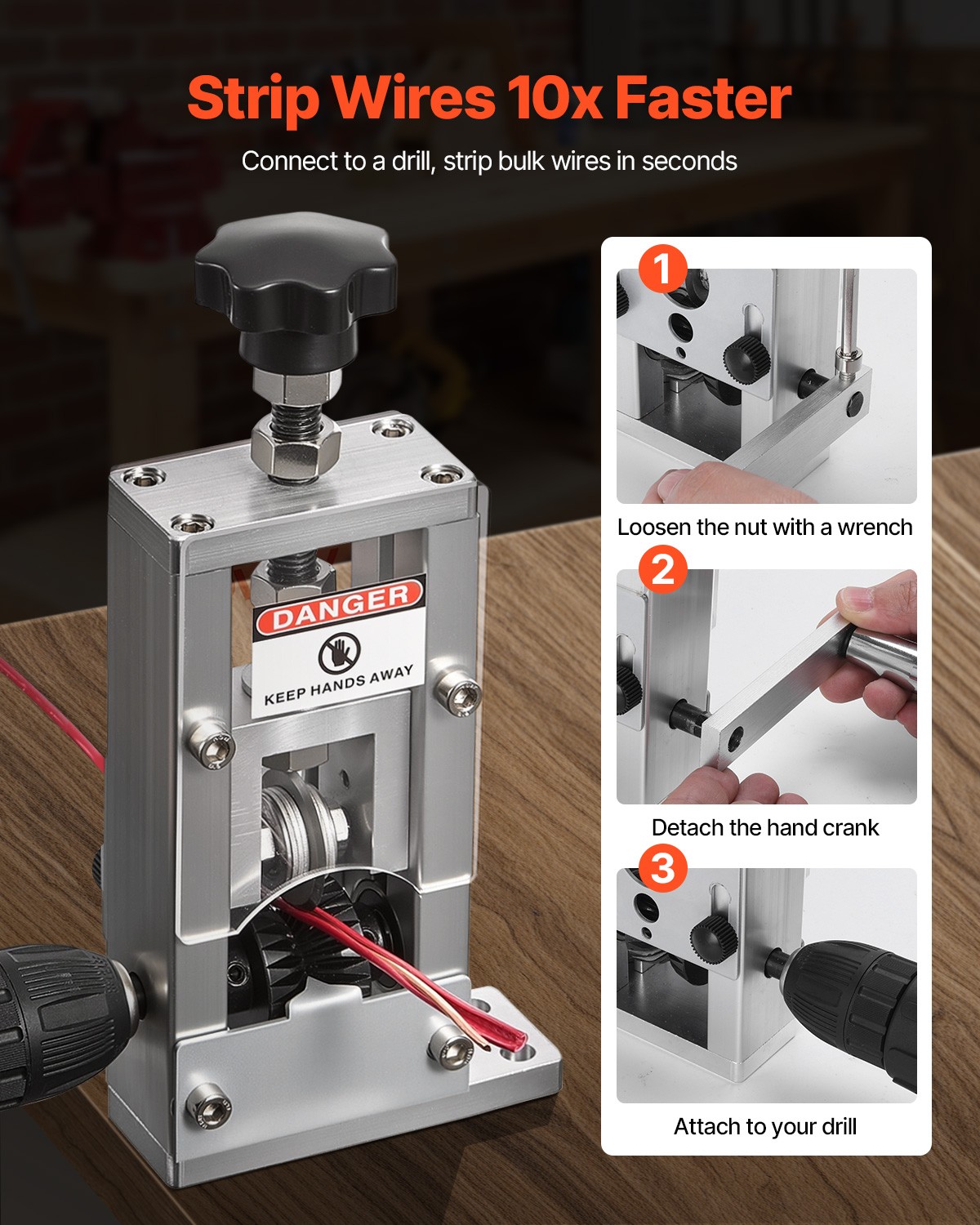 Strip Wires 10x Faster

Connect to a drill, strip bulk wires in seconds

DANGER

KEEP HANDS AWAY

1

Loosen the nut with a wrench

2

Detach the hand crank

3

Attach to your drill