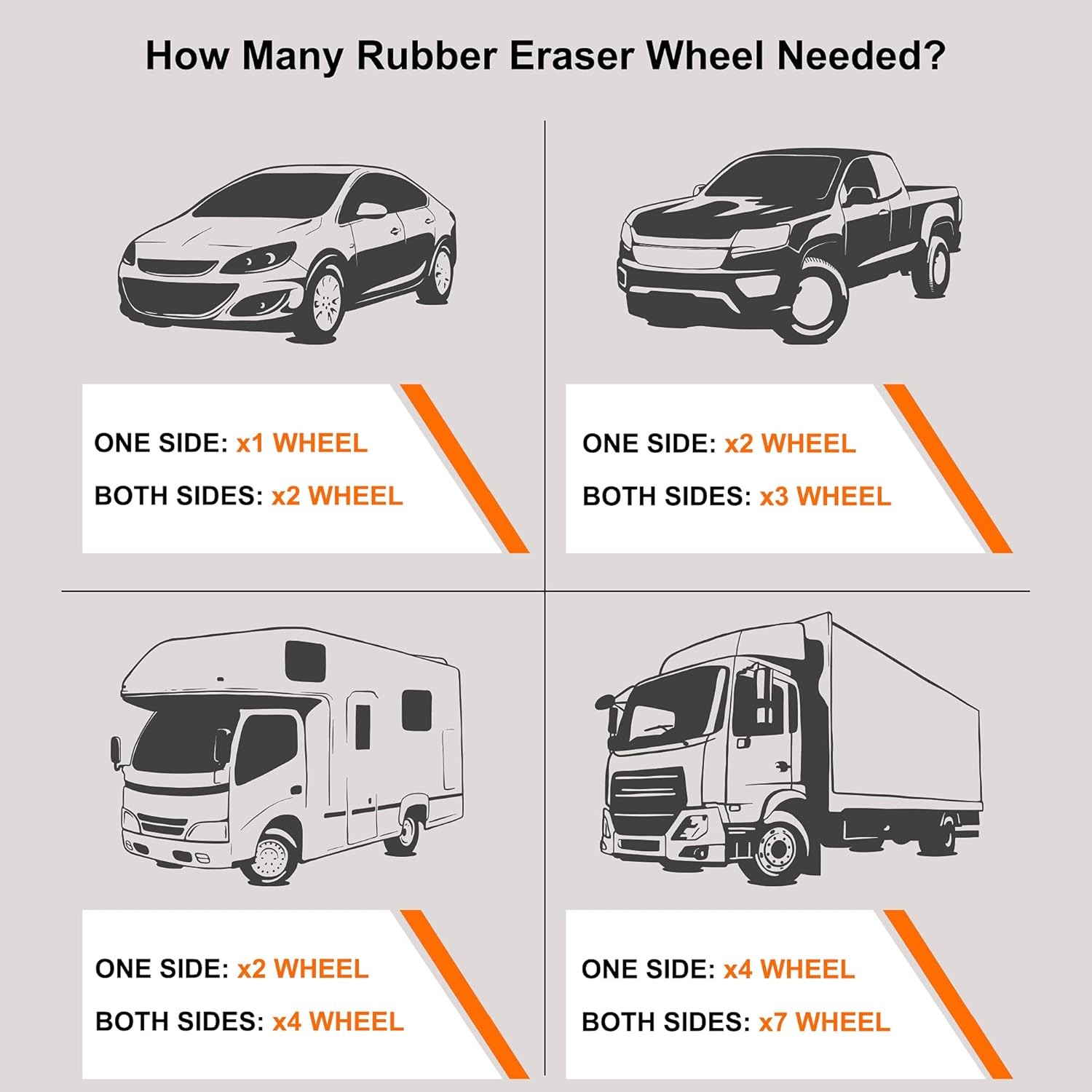 How Many Rubber Eraser Wheel Needed?

ONE SIDE: x1 WHEEL
BOTH SIDES: x2 WHEEL

ONE SIDE: x2 WHEEL
BOTH SIDES: x3 WHEEL

ONE SIDE: x2 WHEEL
BOTH SIDES: x4 WHEEL

ONE SIDE: x4 WHEEL
BOTH SIDES: x7 WHEEL