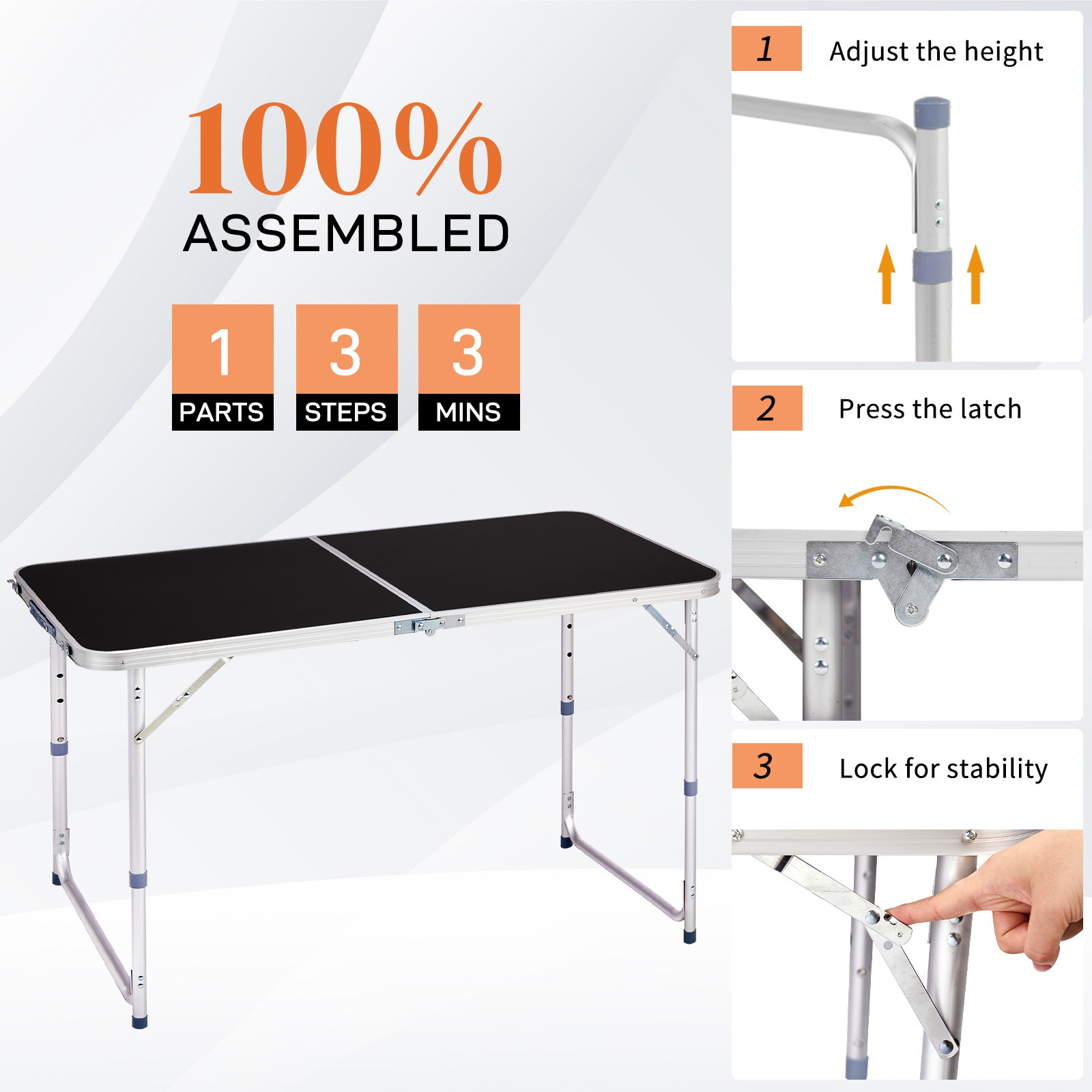 100%
ASSEMBLED

1
PARTS

3
STEPS

3
MINS

1 Adjust the height

2 Press the latch

3 Lock for stability