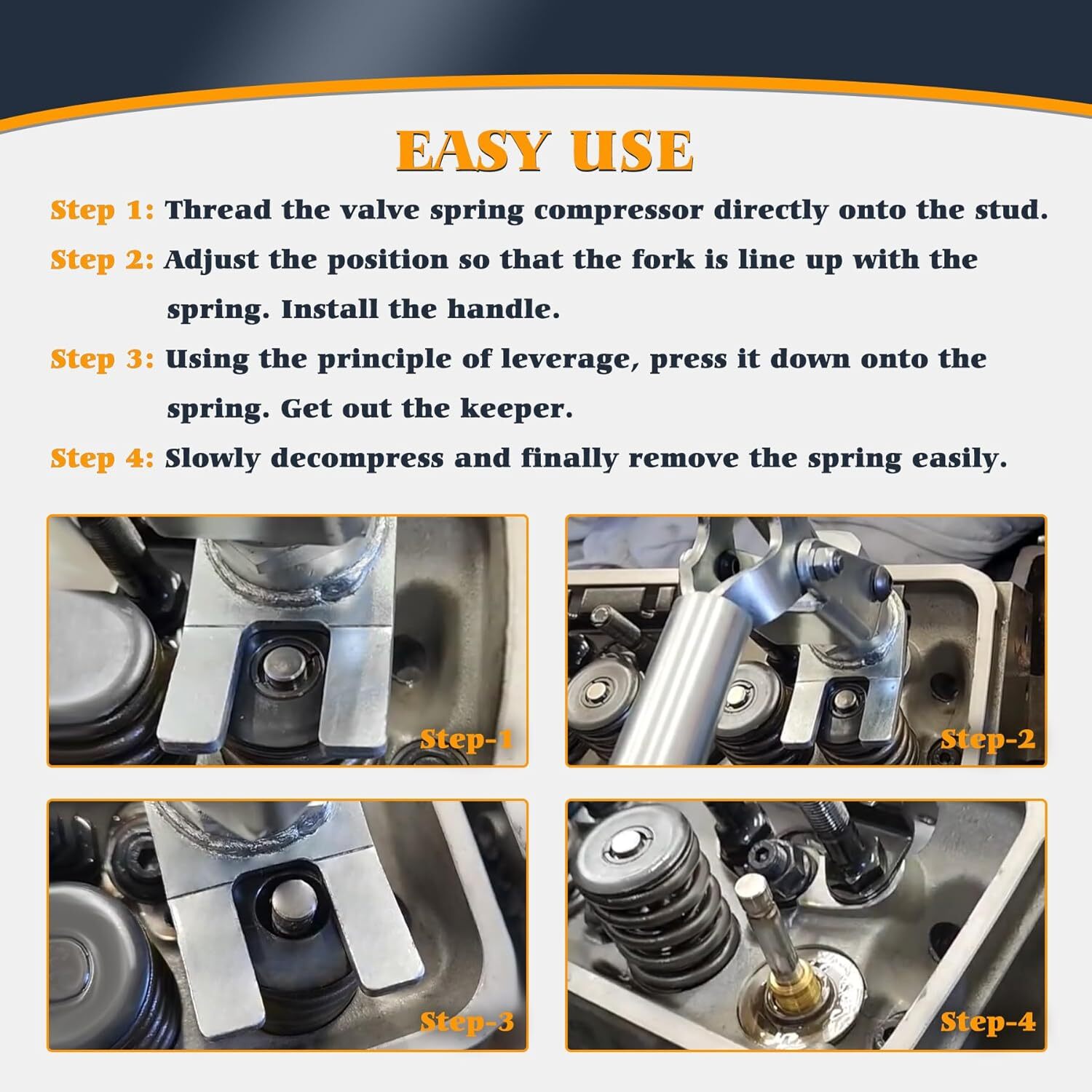 EASY USE

Step 1: Thread the valve spring compressor directly onto the stud.

Step 2: Adjust the position so that the fork is line up with the spring. Install the handle.

Step 3: Using the principle of leverage, press it down onto the spring. Get out the keeper.

Step 4: Slowly decompress and finally remove the spring easily.

Step-1

Step-2

Step-3

Step-4