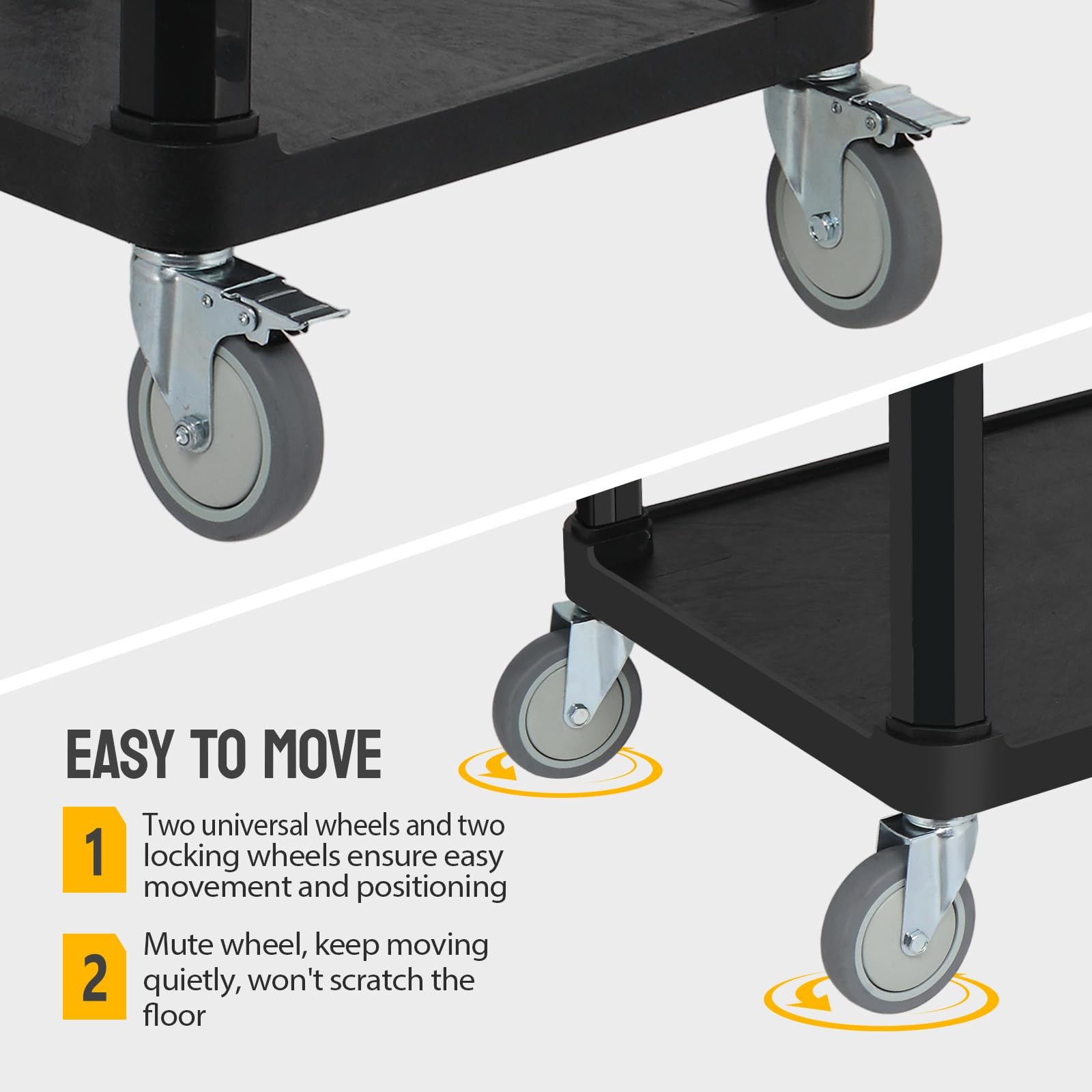 EASY TO MOVE

1 Two universal wheels and two locking wheels ensure easy movement and positioning

2 Mute wheel, keep moving quietly, won't scratch the floor