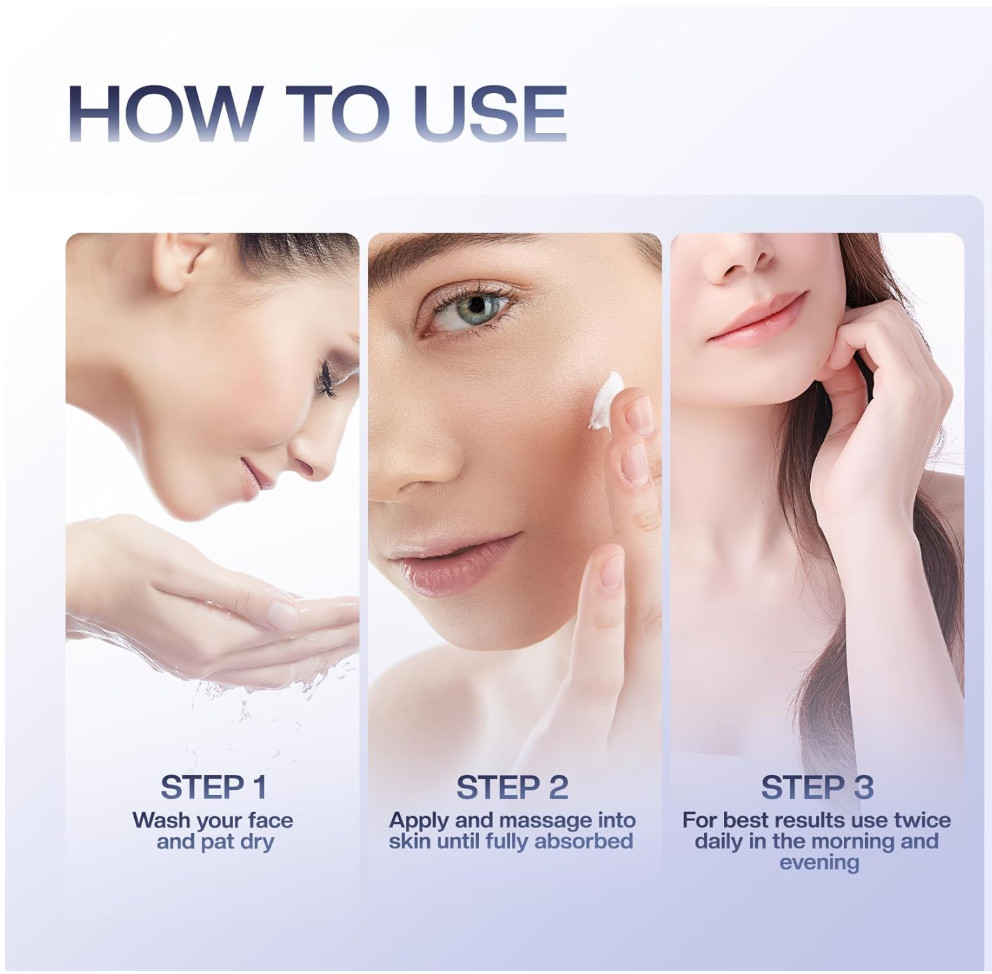 HOW TO USE

STEP 1
Wash your face and pat dry

STEP 2
Apply and massage into skin until fully absorbed

STEP 3
For best results use twice daily in the morning and evening