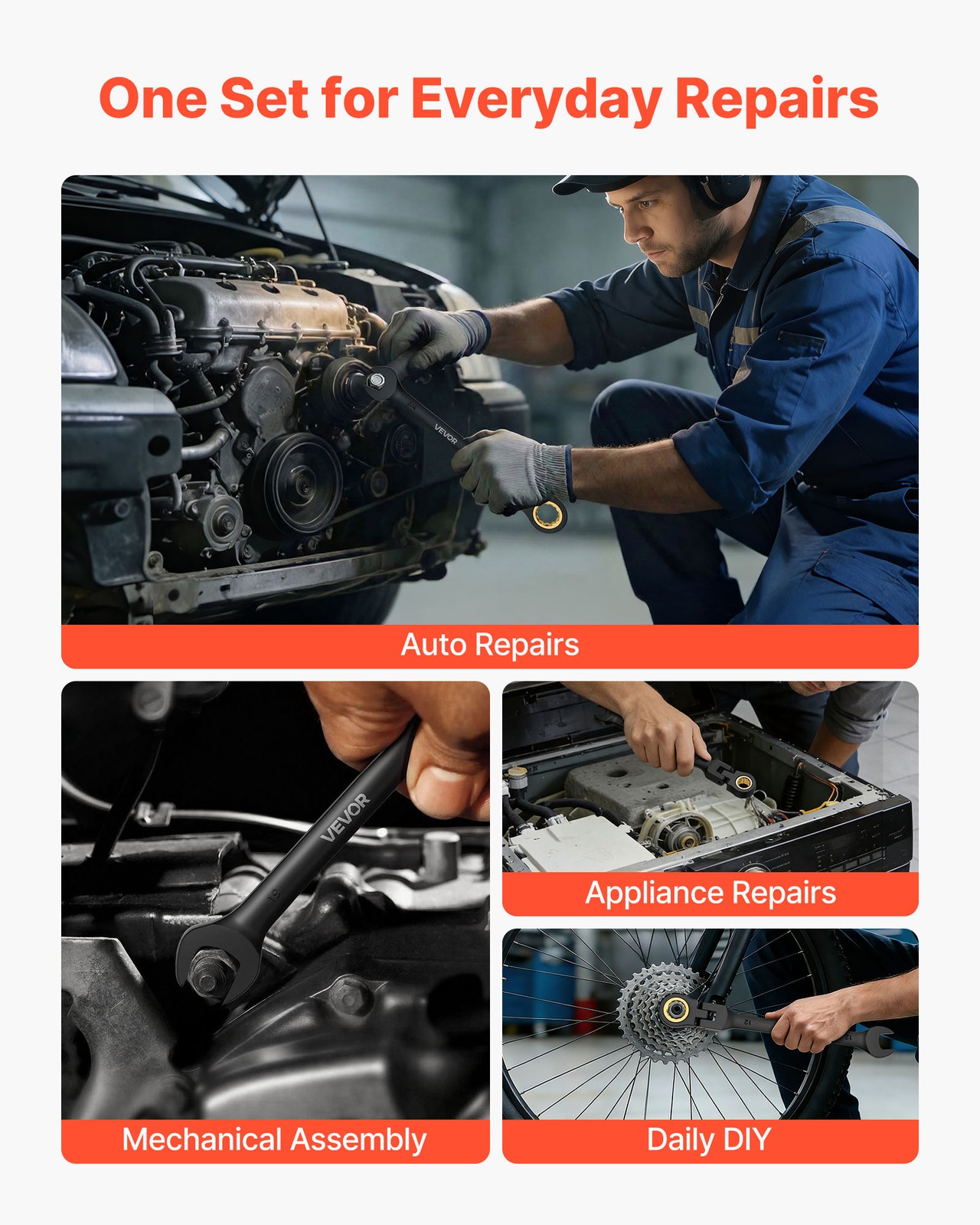 One Set for Everyday Repairs

VEVOR

Auto Repairs

VEVOR

Mechanical Assembly

Appliance Repairs

Daily DIY