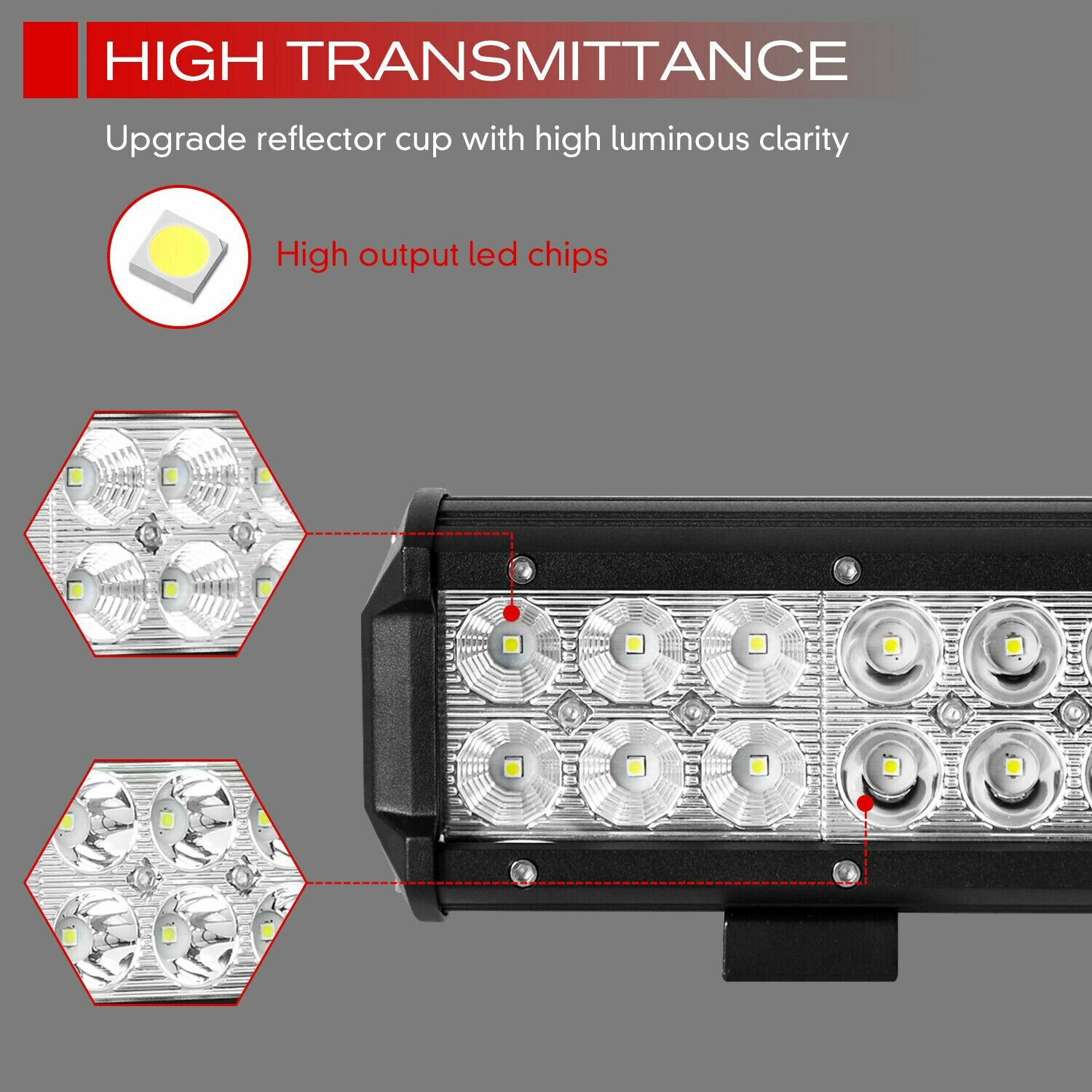 HIGH TRANSMITTANCE

Upgrade reflector cup with high luminous clarity

High output led chips