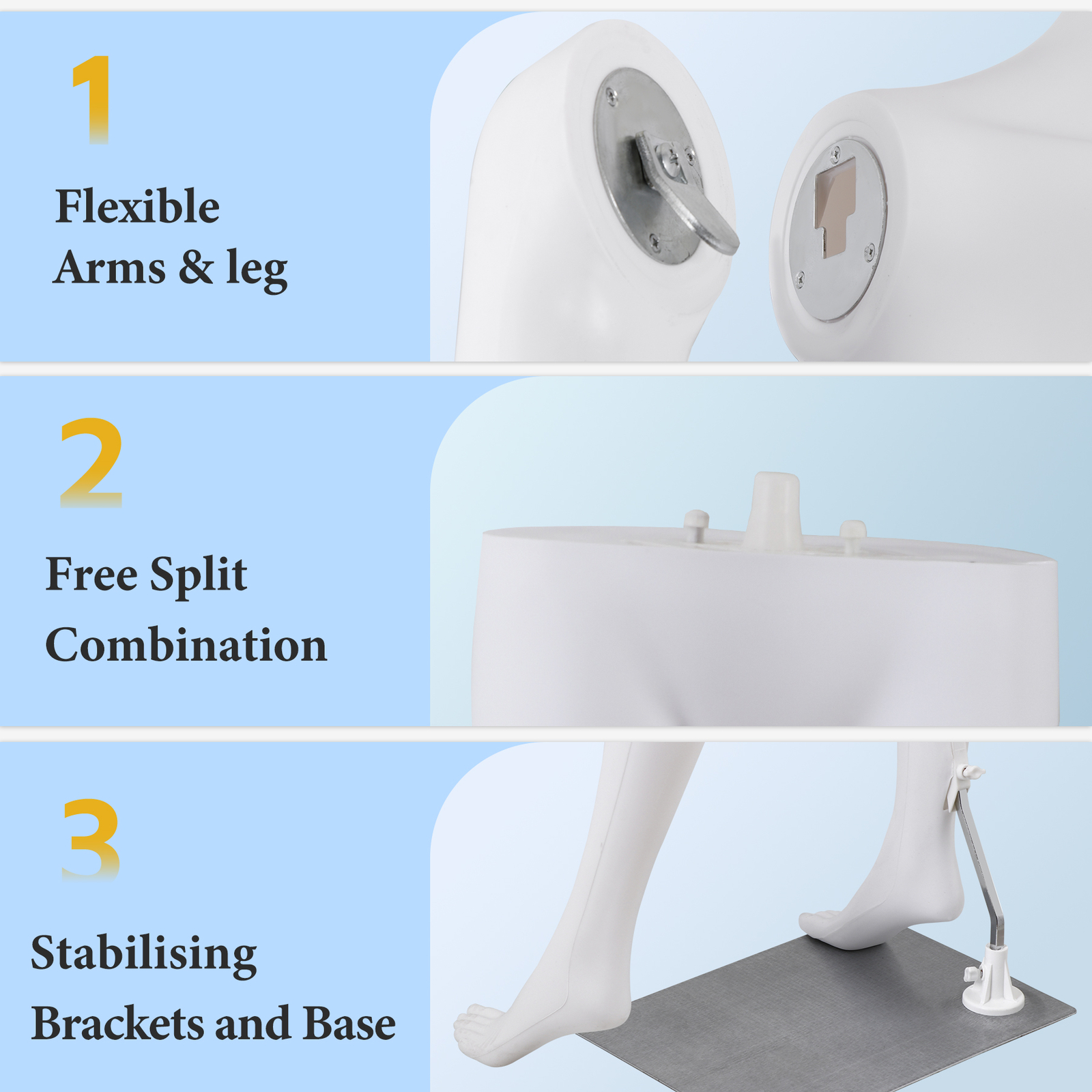 1

Flexible
Arms & leg

2

Free Split
Combination

3

Stabilising
Brackets and Base