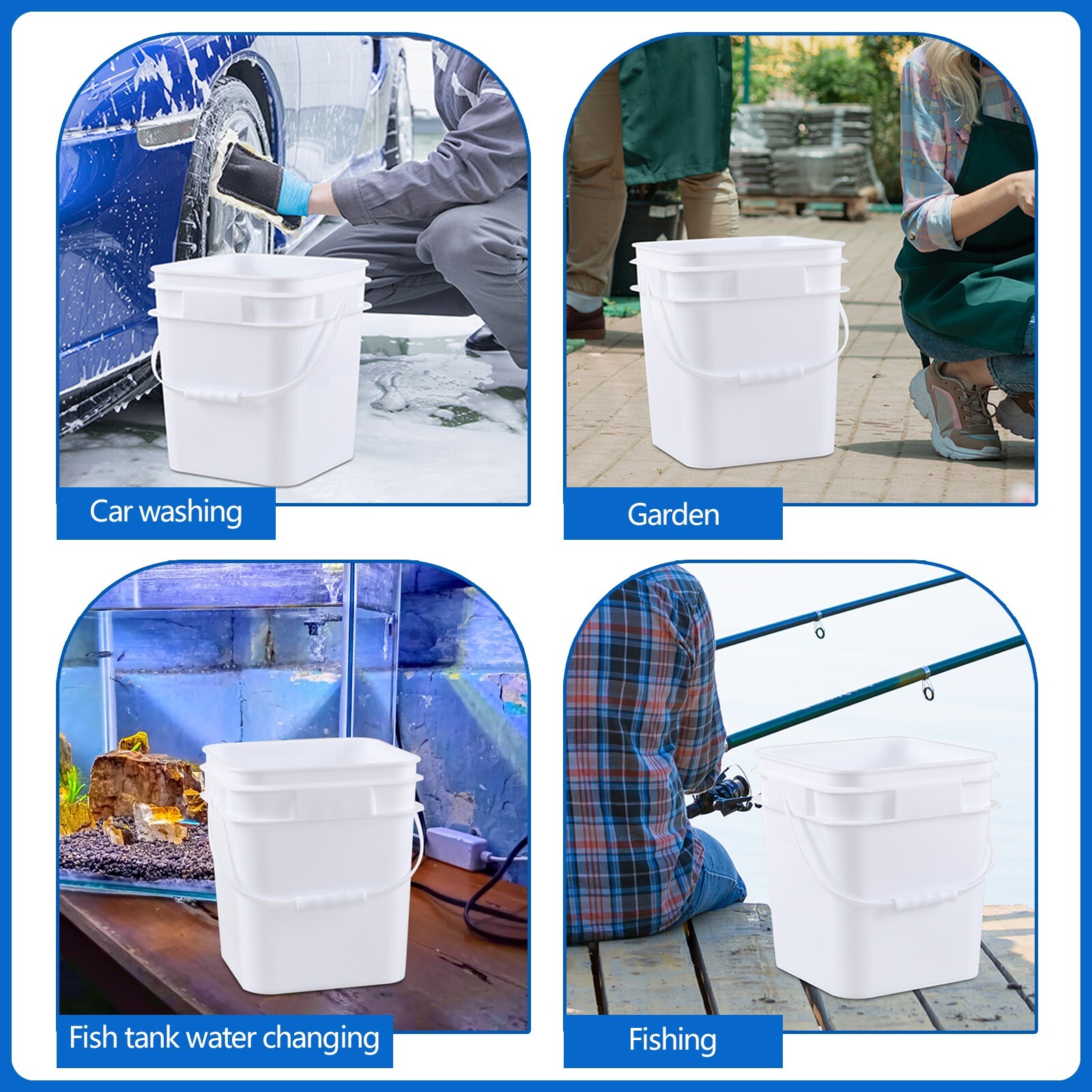 Car washing

Garden

Fish tank water changing

Fishing