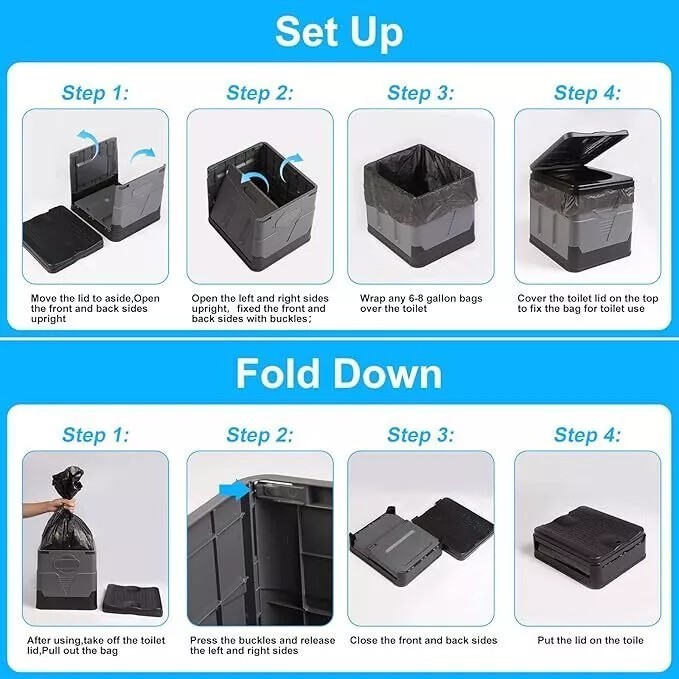 Set Up

Step 1:

Move the lid to aside,Open the front and back sides upright

Step 2:

Open the left and right sides upright, fixed the front and back sides with buckles;

Step 3:

Wrap any 6-8 gallon bags over the toilet

Step 4:

Cover the toilet lid on the top to fix the bag for toilet use

Fold Down

Step 1:

After using,take off the toilet lid,Pull out the bag

Step 2:

Press the buckles and release the left and right sides

Step 3:

Close the front and back sides

Step 4:

Put the lid on the toile