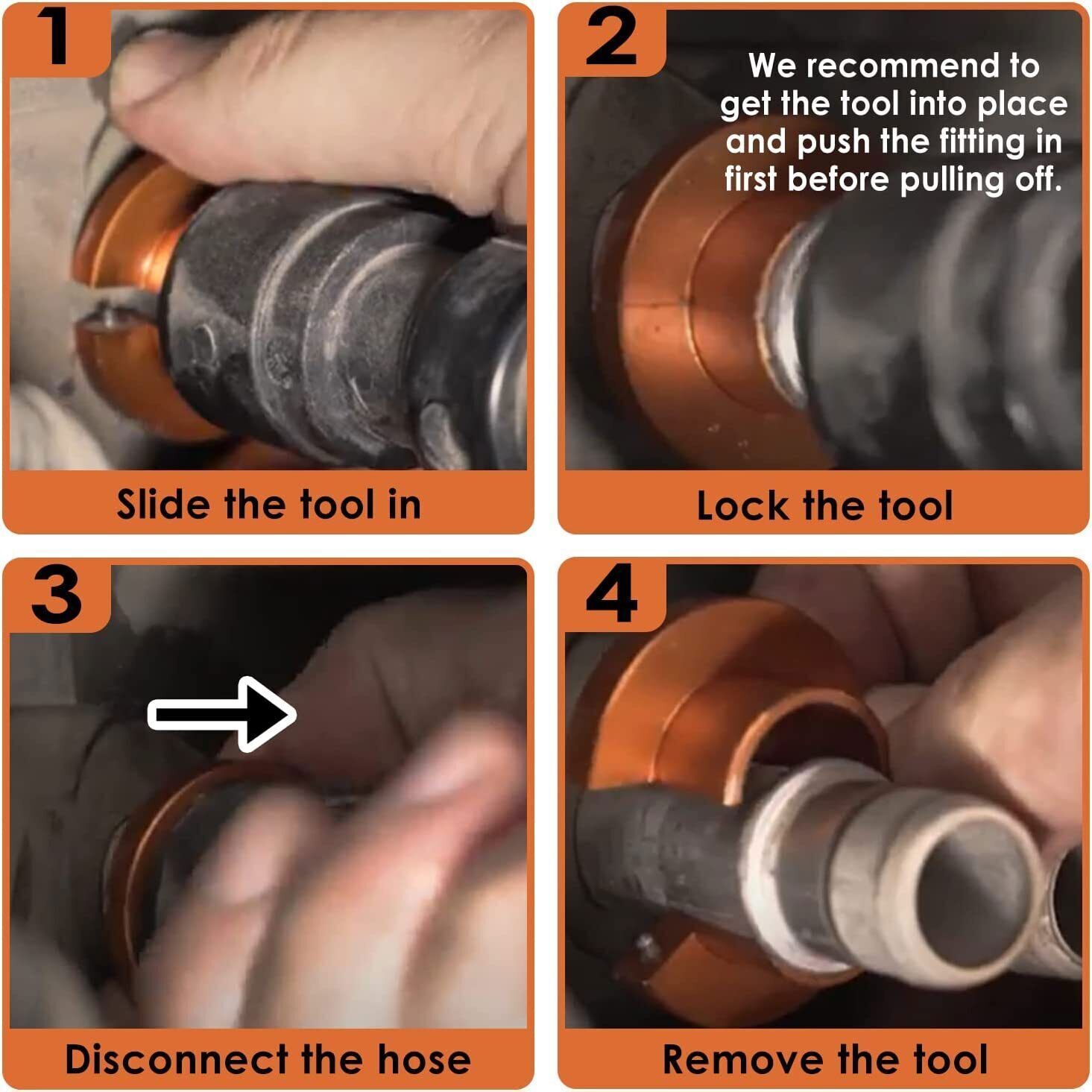 1

Slide the tool in

2

We recommend to get the tool into place and push the fitting in first before pulling off.

Lock the tool

3

Disconnect the hose

4

Remove the tool