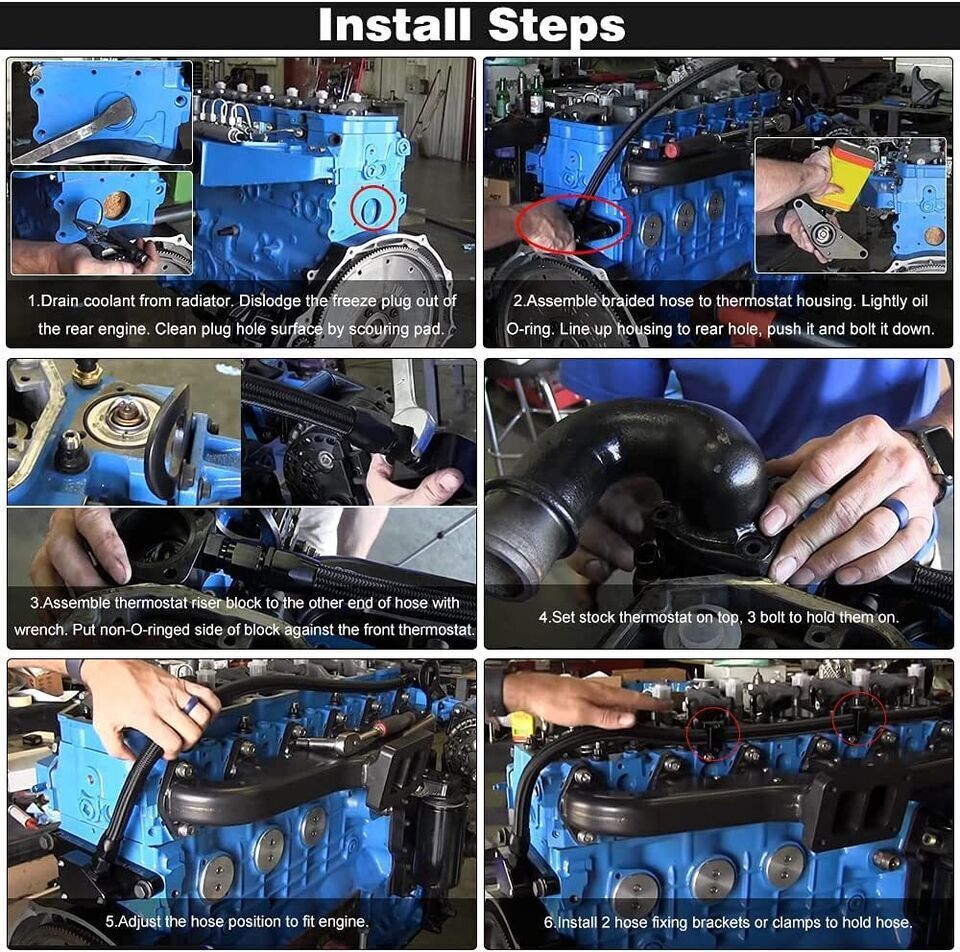 Install Steps

1.Drain coolant from radiator. Dislodge the freeze plug out of the rear engine. Clean plug hole surface by scouring pad.

2.Assemble braided hose to thermostat housing. Lightly oil O-ring. Line up housing to rear hole, push it and bolt it down.

3.Assemble thermostat riser block to the other end of hose with wrench. Put non-O-ringed side of block against the front thermostat.

4.Set stock thermostat on top, 3 bolt to hold them on.

5.Adjust the hose position to fit engine.

6.Install 2 hose fixing brackets or clamps to hold hose.