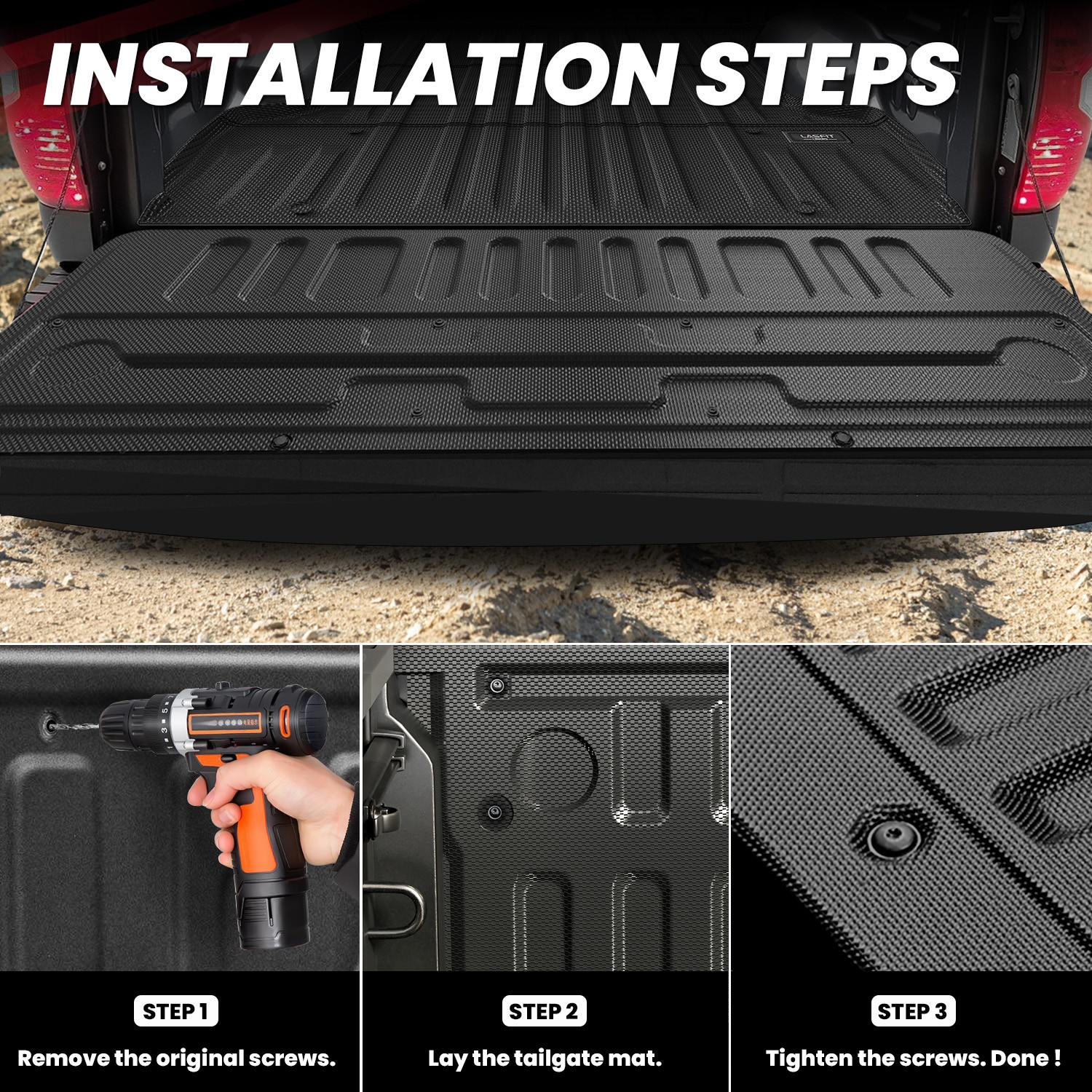 INSTALLATION STEPS

LASFIT

STEP 1
Remove the original screws.

STEP 2
Lay the tailgate mat.

STEP 3
Tighten the screws. Done !