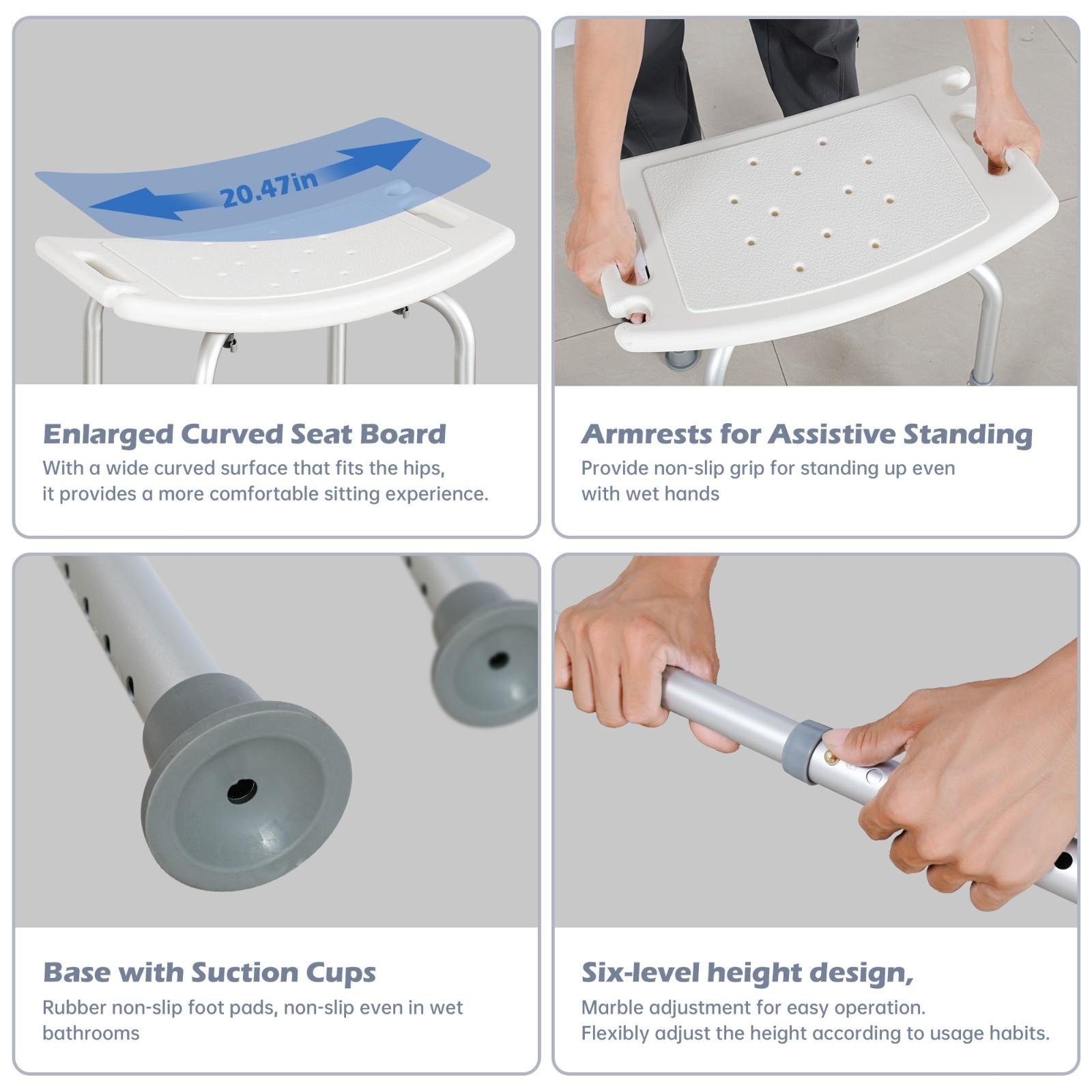 20.47in

Enlarged Curved Seat Board
With a wide curved surface that fits the hips, it provides a more comfortable sitting experience.

Armrests for Assistive Standing
Provide non-slip grip for standing up even with wet hands

Base with Suction Cups
Rubber non-slip foot pads, non-slip even in wet bathrooms

Six-level height design,
Marble adjustment for easy operation.
Flexibly adjust the height according to usage habits.