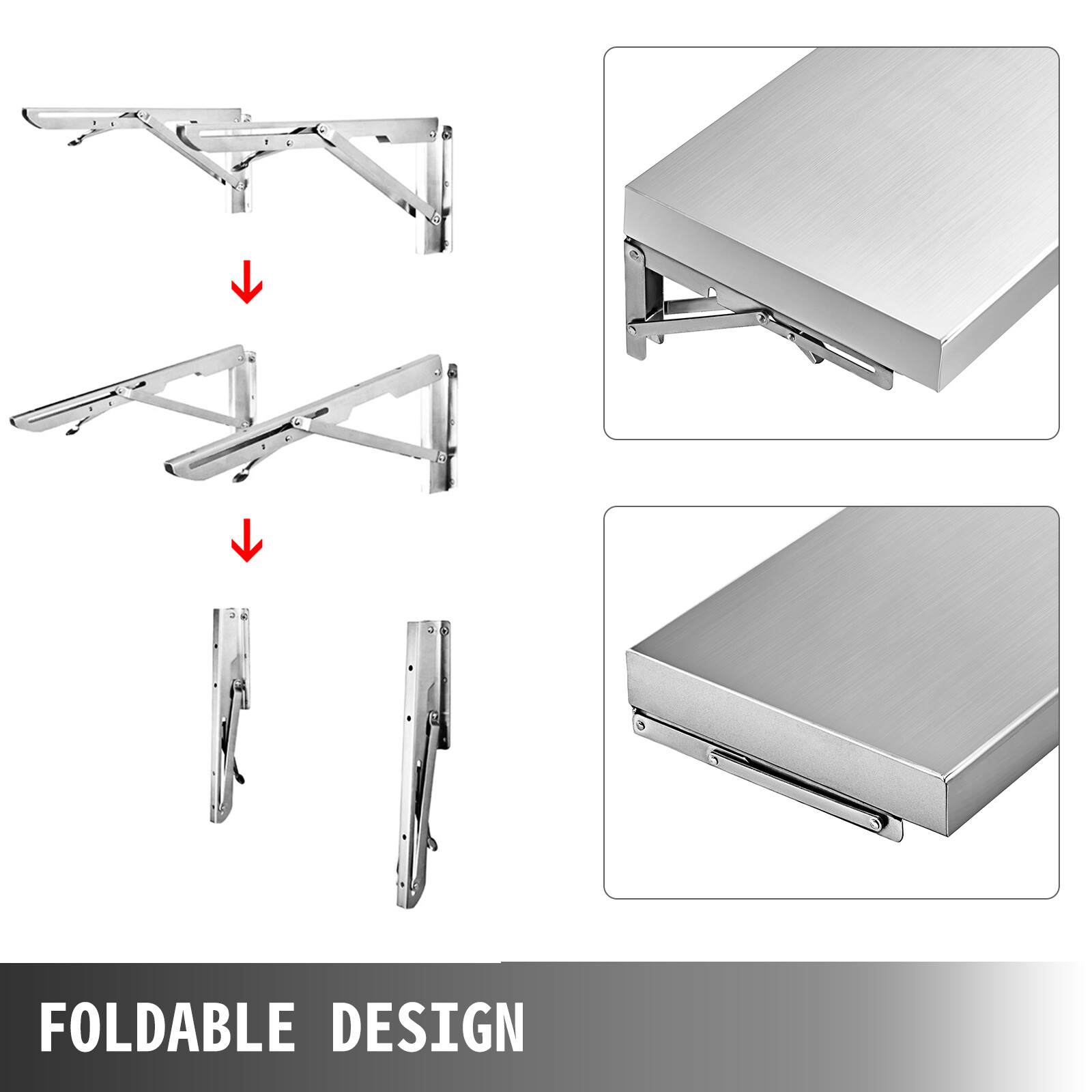 FOLDABLE DESIGN