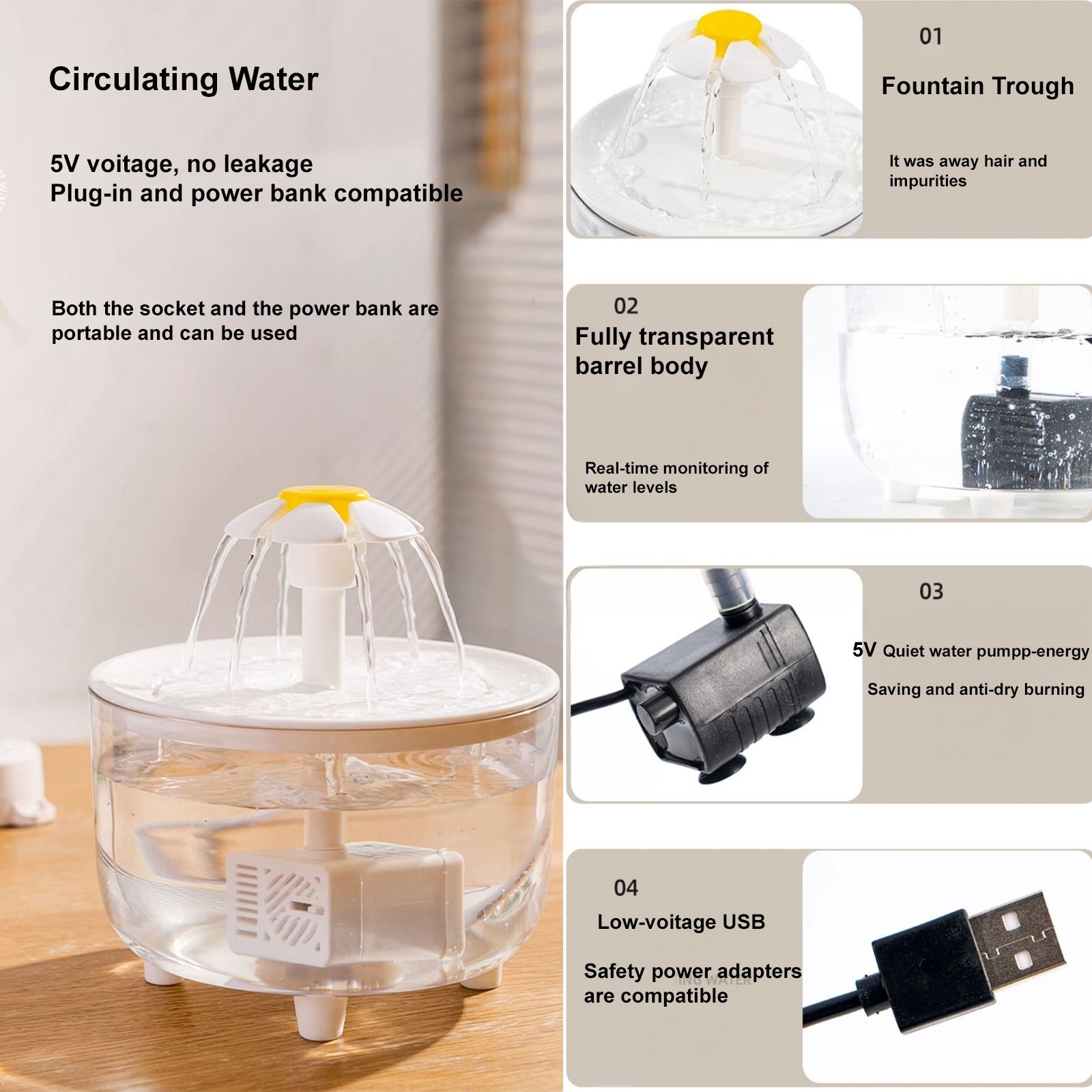 Circulating Water

5V voitage, no leakage
Plug-in and power bank compatible

Both the socket and the power bank are portable and can be used

01

Fountain Trough

It was away hair and impurities

02

Fully transparent barrel body

Real-time monitoring of water levels

03

5V Quiet water pumpp-energy

Saving and anti-dry burning

04

Low-voitage USB

Safety power adapters are compatible