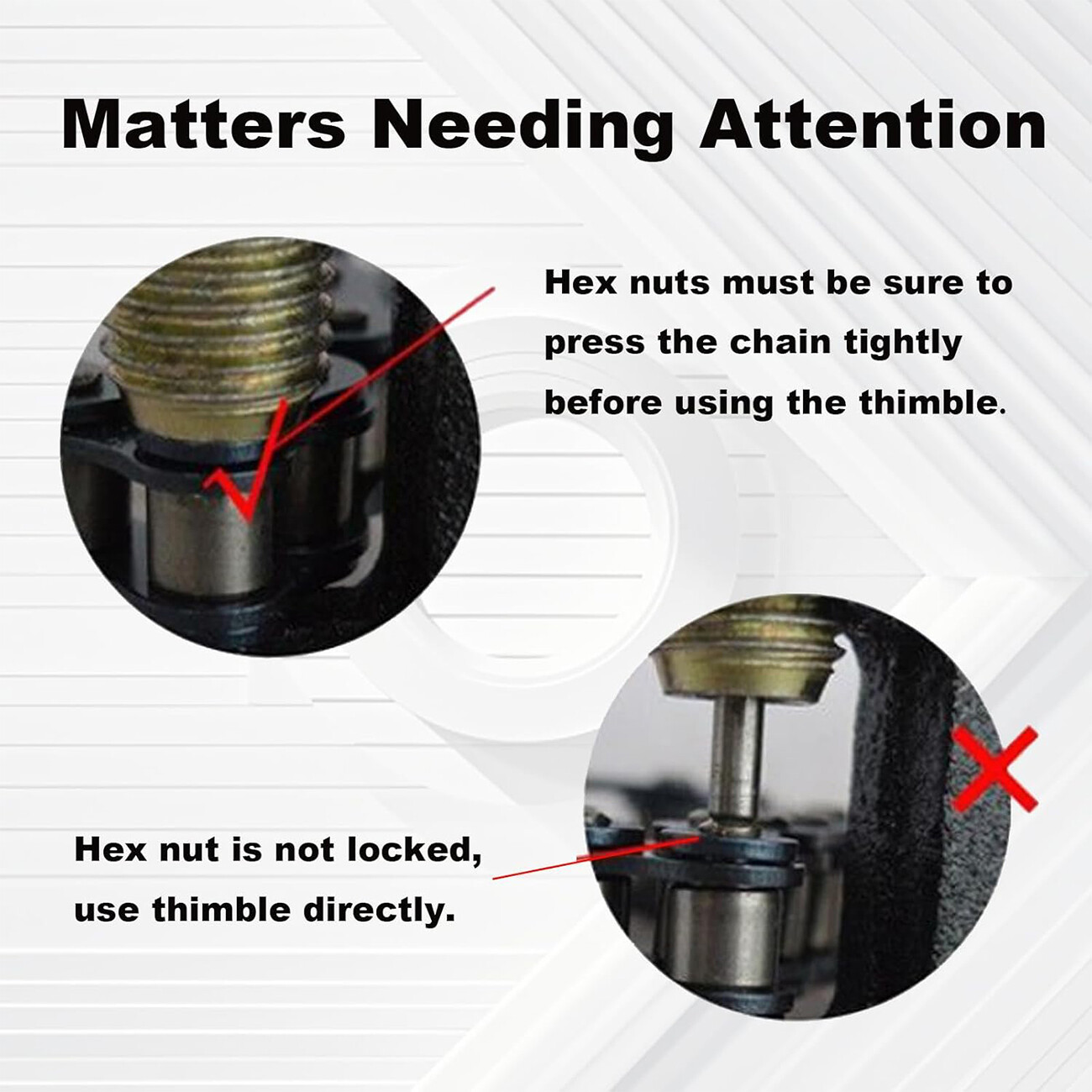 Matters Needing Attention

Hex nuts must be sure to press the chain tightly before using the thimble.

Hex nut is not locked, use thimble directly.