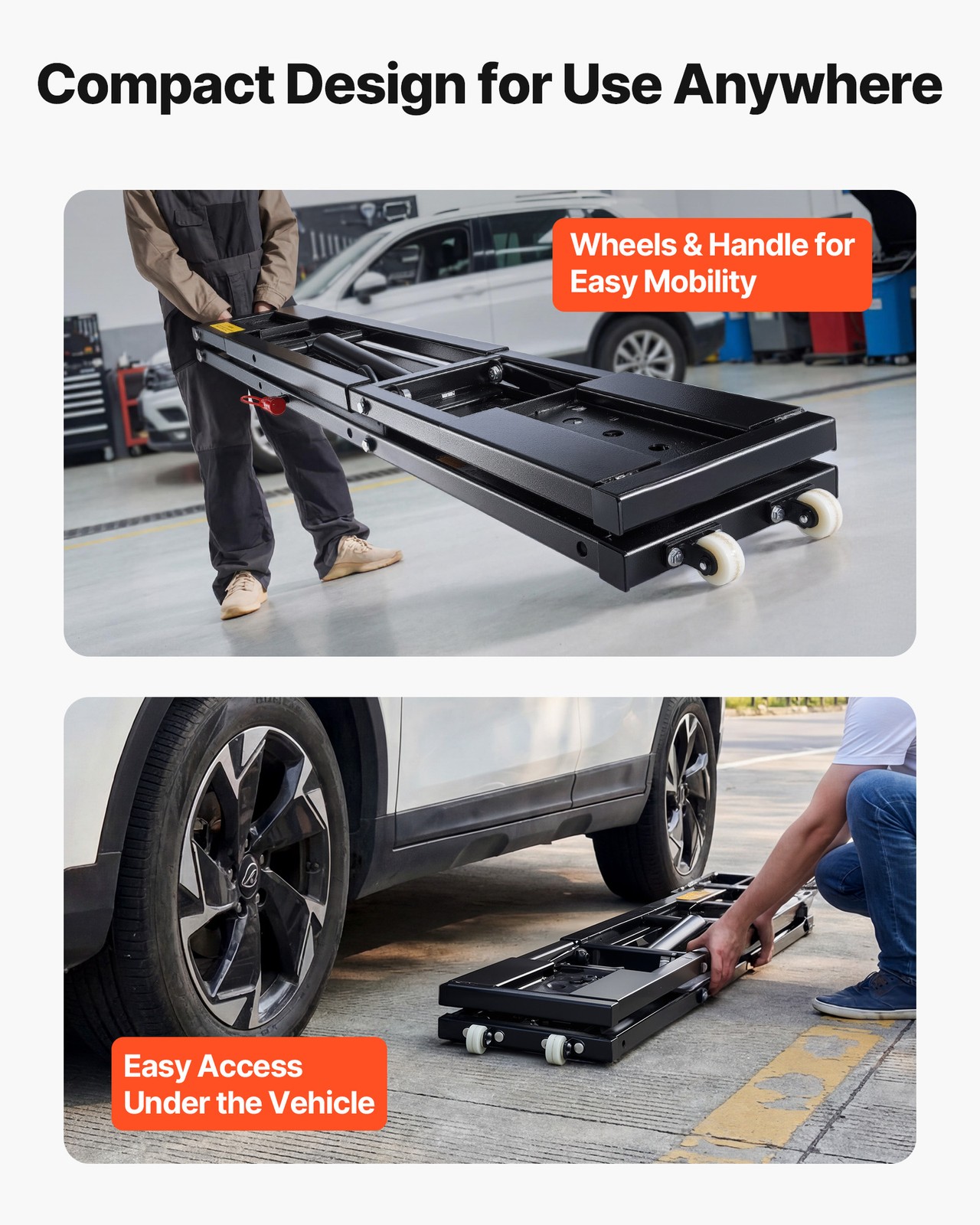 Compact Design for Use Anywhere

Wheels & Handle for Easy Mobility

Easy Access Under the Vehicle