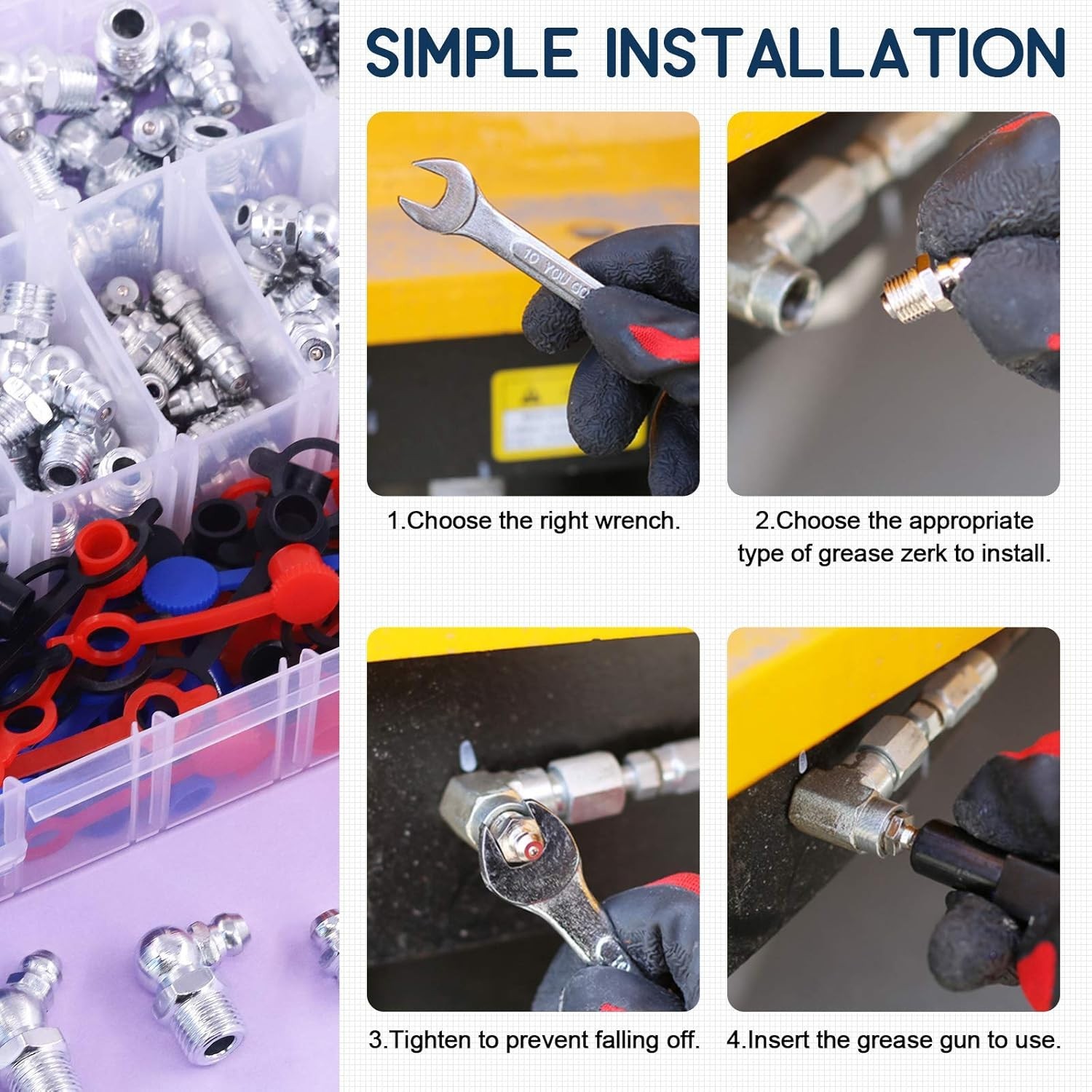 SIMPLE INSTALLATION

10 YOU GO

1.Choose the right wrench.

2.Choose the appropriate type of grease zerk to install.

3.Tighten to prevent falling off.

4.Insert the grease gun to use.