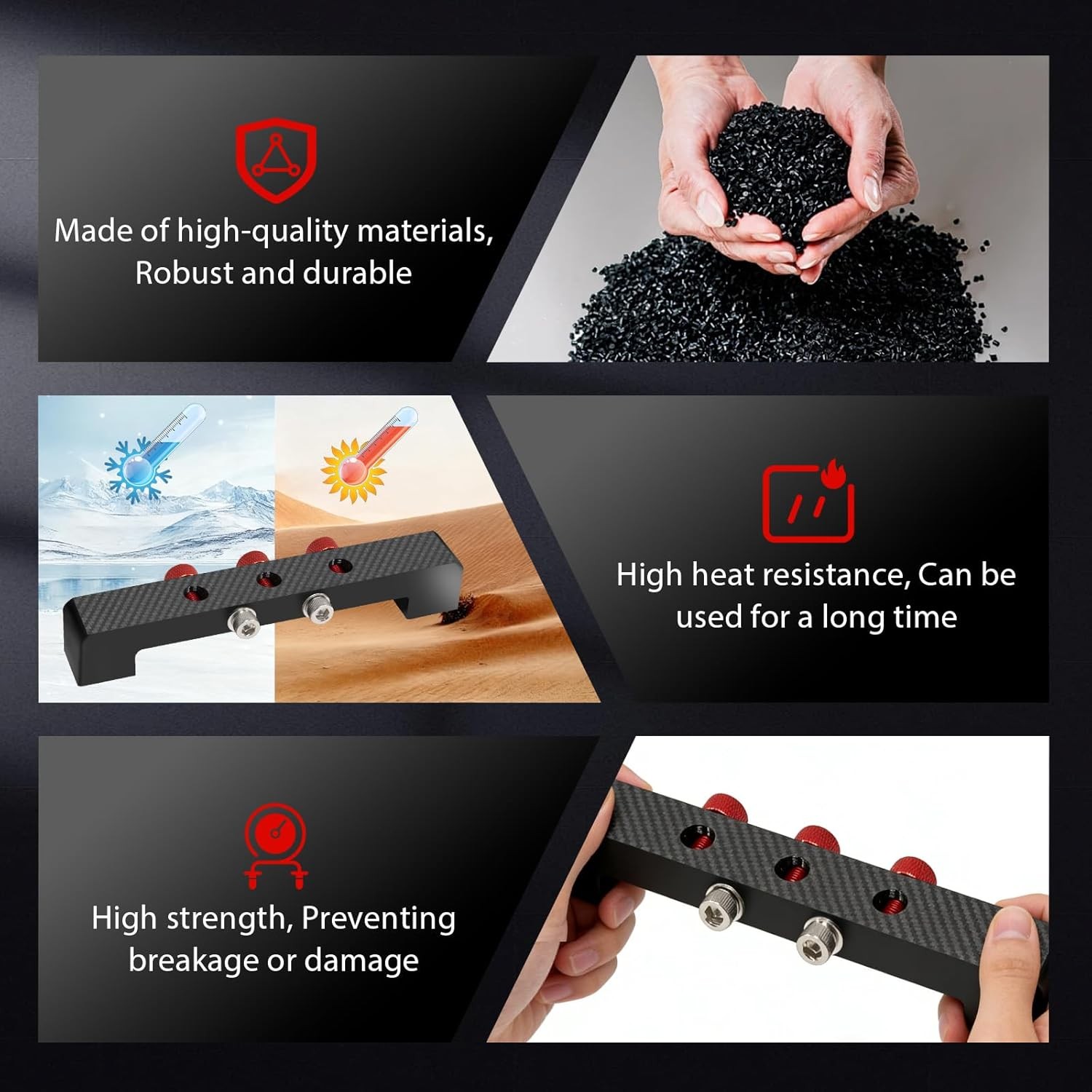 Made of high-quality materials, Robust and durable

High heat resistance, Can be used for a long time

High strength, Preventing breakage or damage