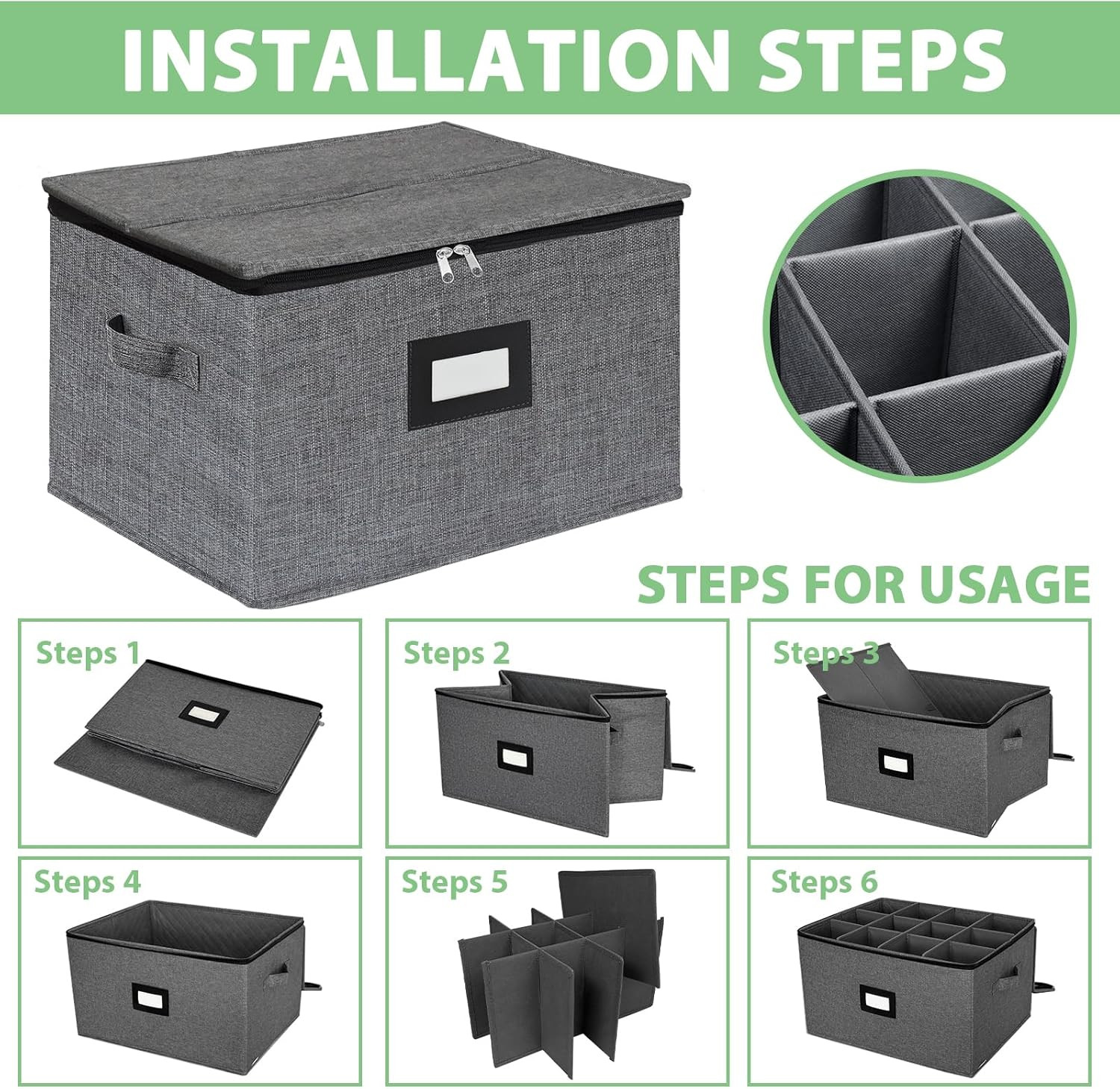 INSTALLATION STEPS

STEPS FOR USAGE

Steps 1

Steps 2

Steps 3

Steps 4

Steps 5

Steps 6