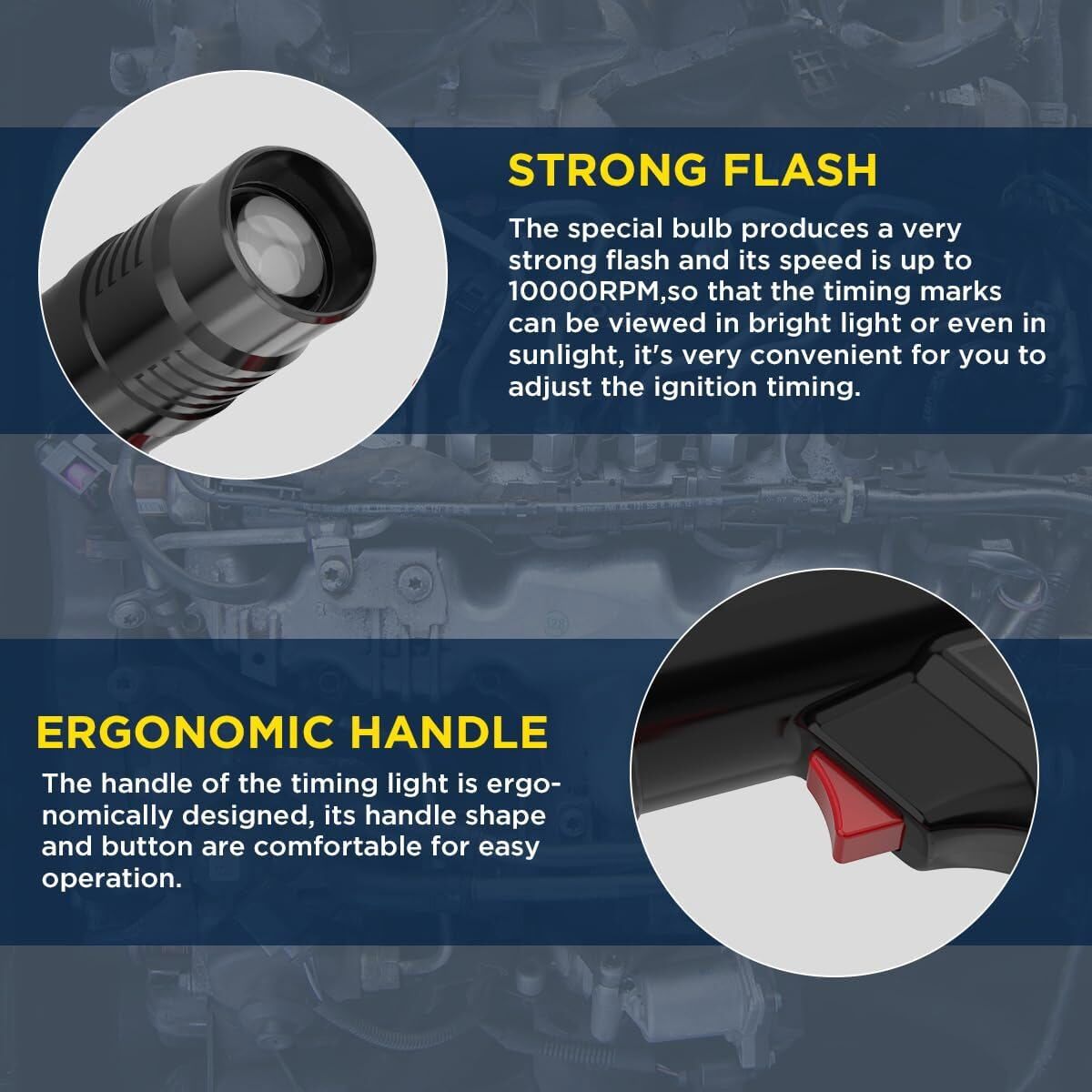 STRONG FLASH

The special bulb produces a very strong flash and its speed is up to 10000RPM,so that the timing marks can be viewed in bright light or even in sunlight, it's very convenient for you to adjust the ignition timing.

ERGONOMIC HANDLE

The handle of the timing light is ergonomically designed, its handle shape and button are comfortable for easy operation.