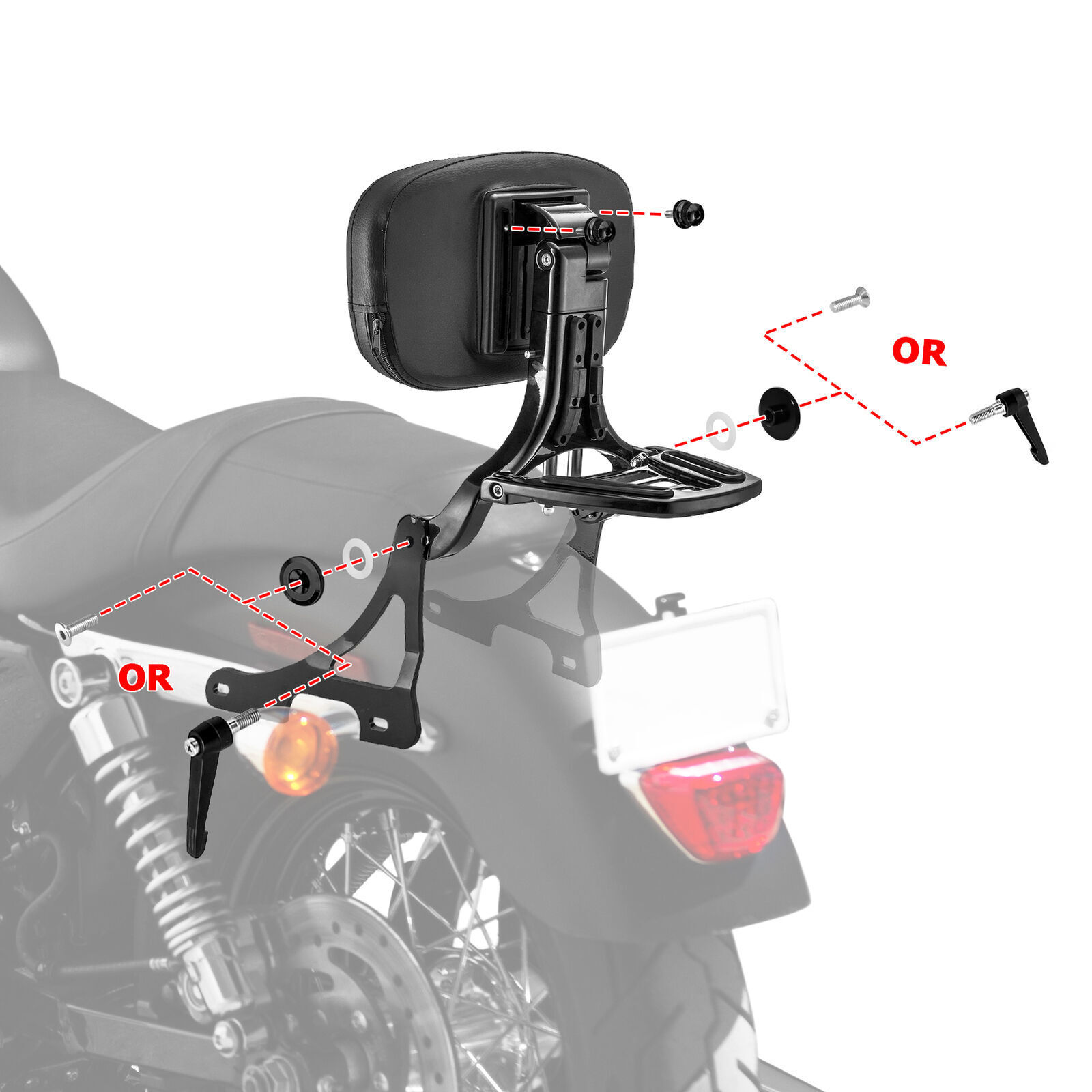 OR

OR