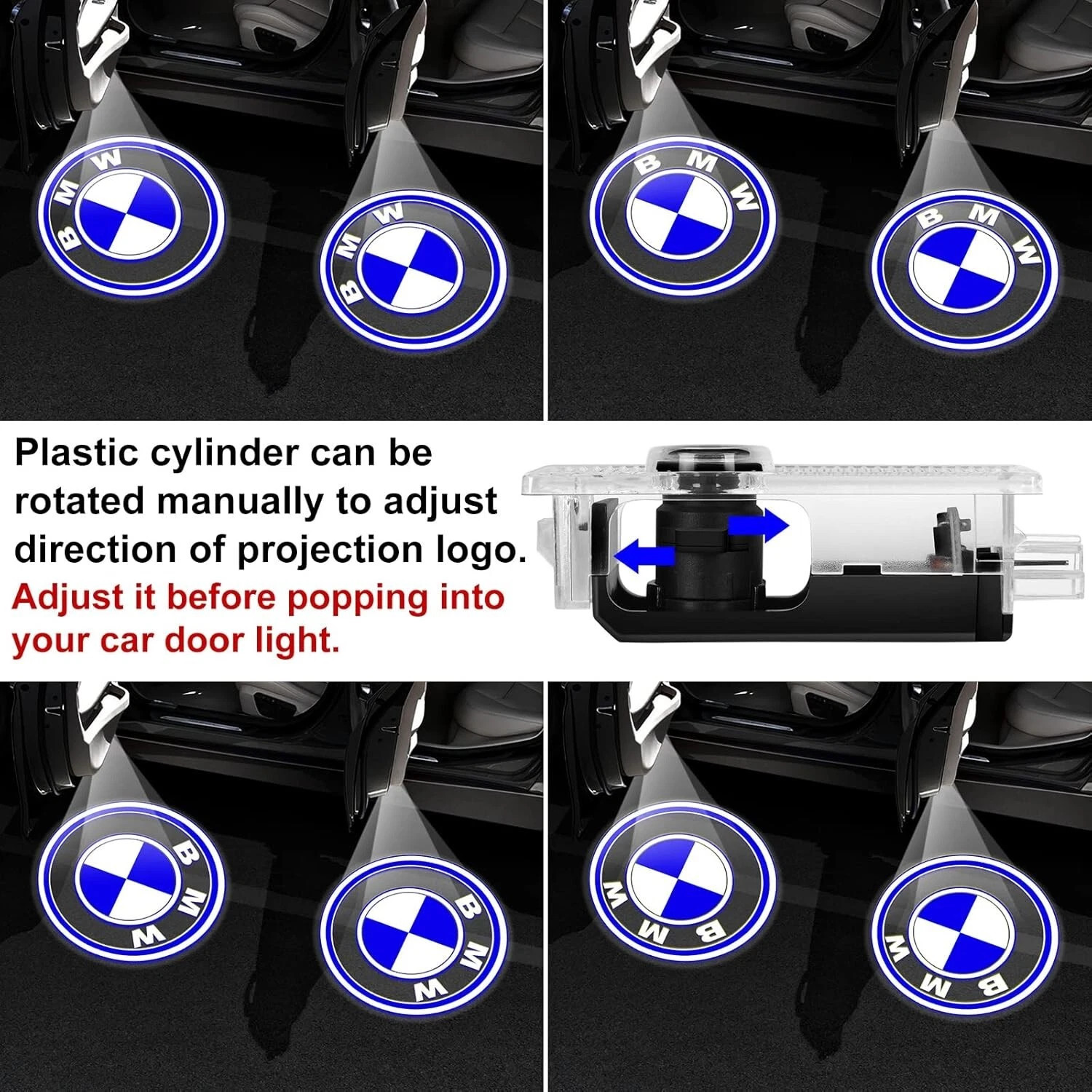 BMW BMW

BMW BMW

Plastic cylinder can be rotated manually to adjust direction of projection logo.
Adjust it before popping into your car door light.

BMW BMW

BMW BMW